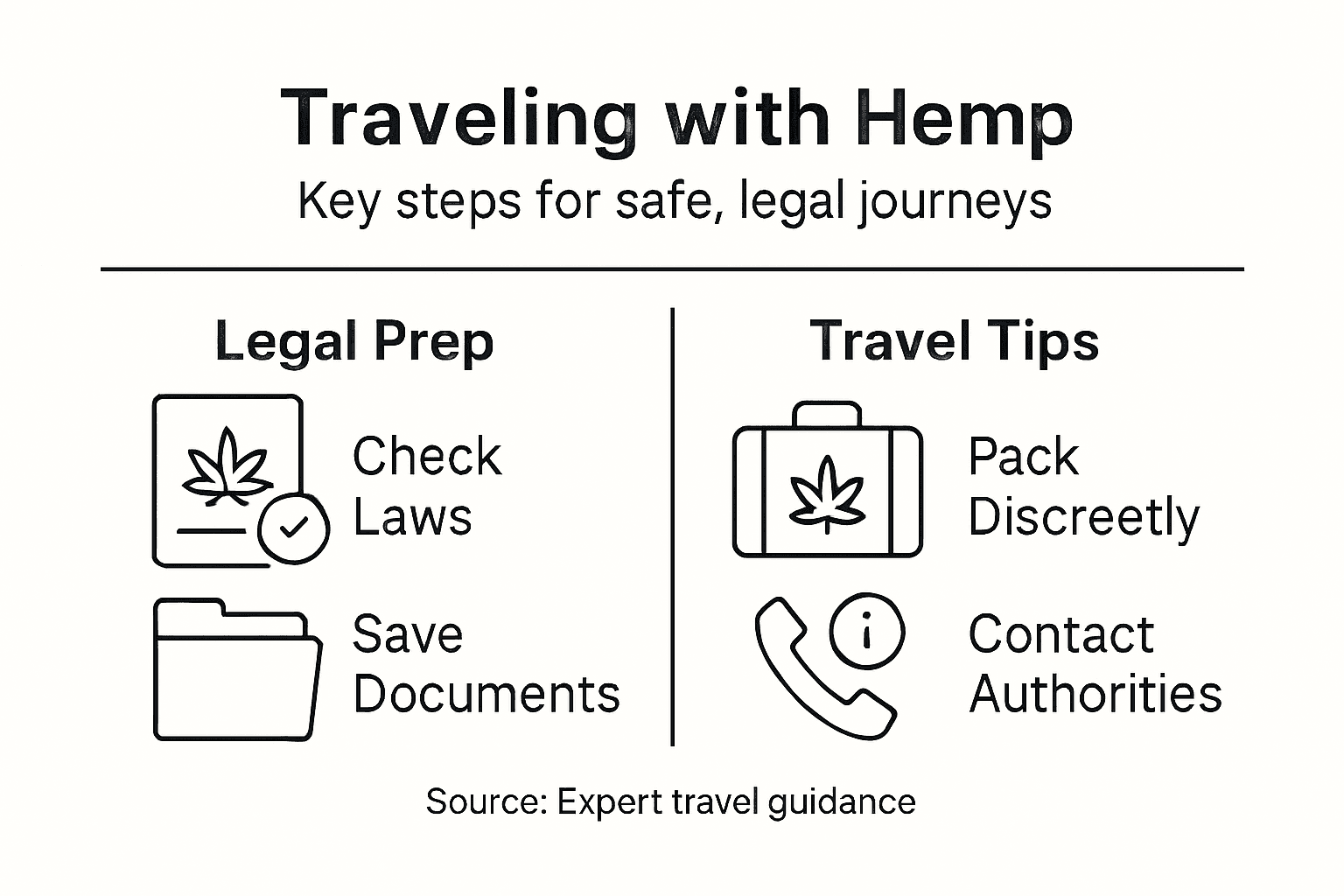 Traveling with Hemp

Key steps for safe, legal journeys

Legal Prep

Check Laws

Save Documents

Travel Tips

Pack Discreetly

Contact Authorities

Source: Expert travel guidance