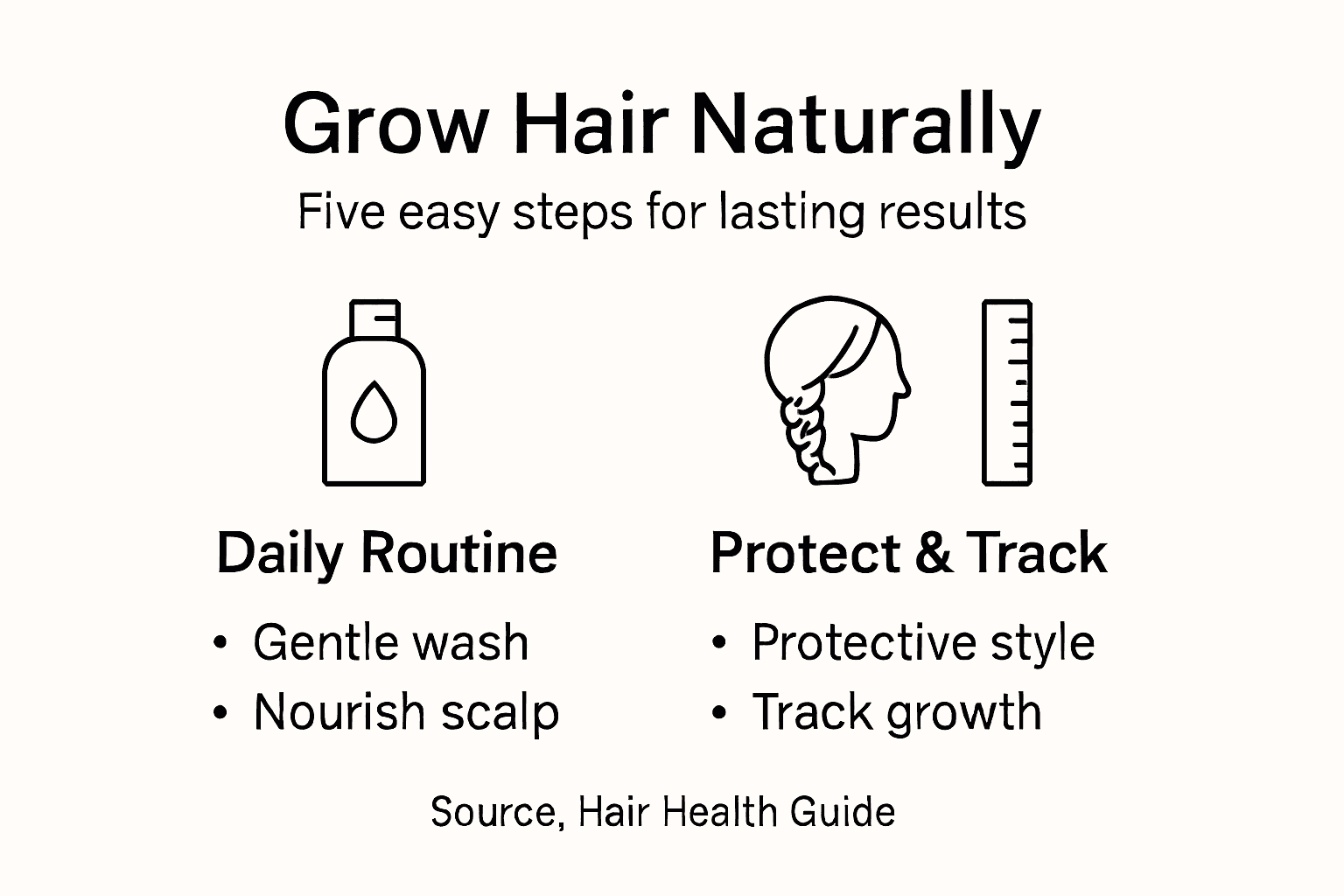 Grow Hair Naturally

Five easy steps for lasting results

Daily Routine

• Gentle wash
• Nourish scalp

Protect & Track

• Protective style
• Track growth

Source, Hair Health Guide