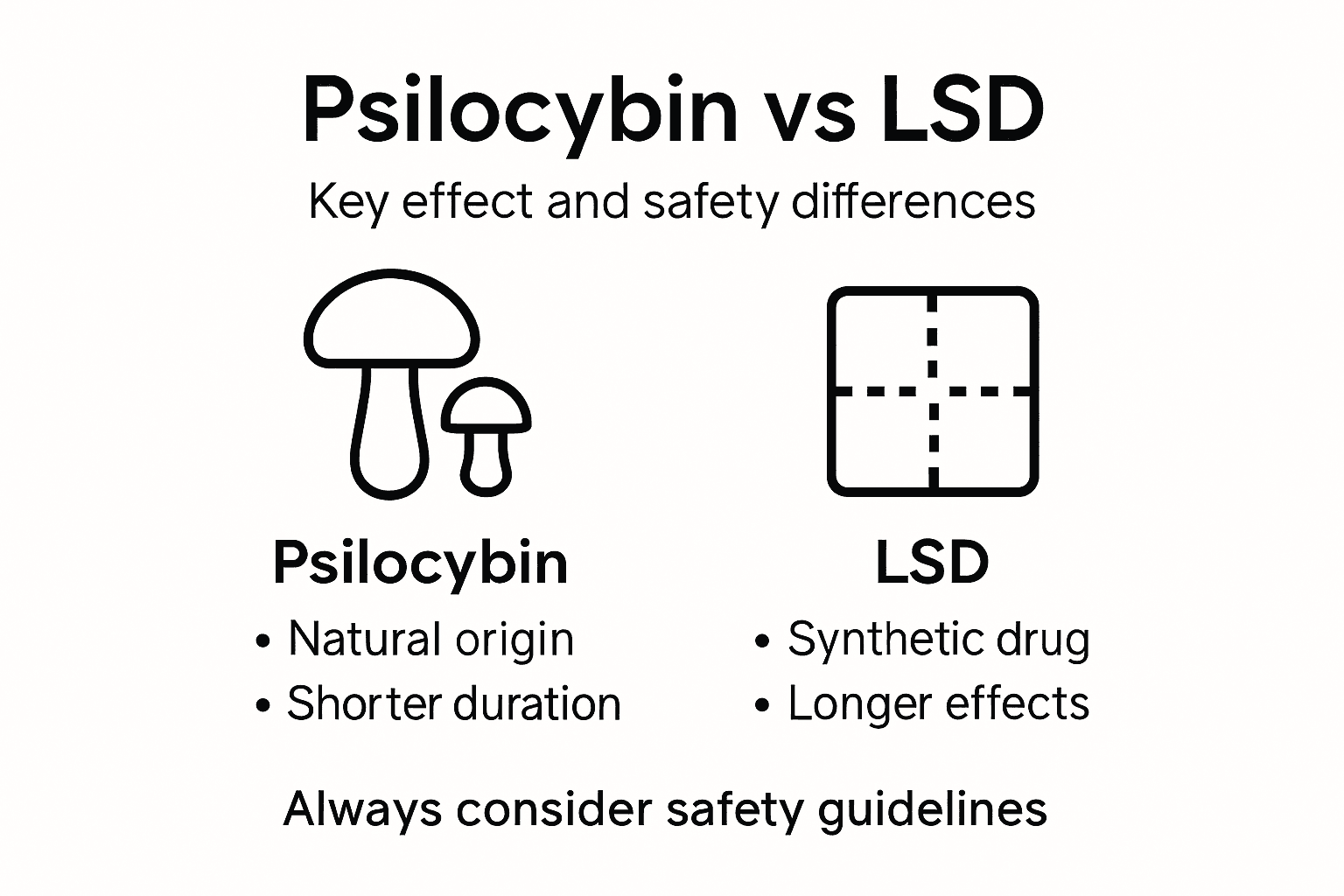 Psilocybin vs LSD

Key effect and safety differences

Psilocybin
• Natural origin
• Shorter duration

LSD
• Synthetic drug
• Longer effects

Always consider safety guidelines