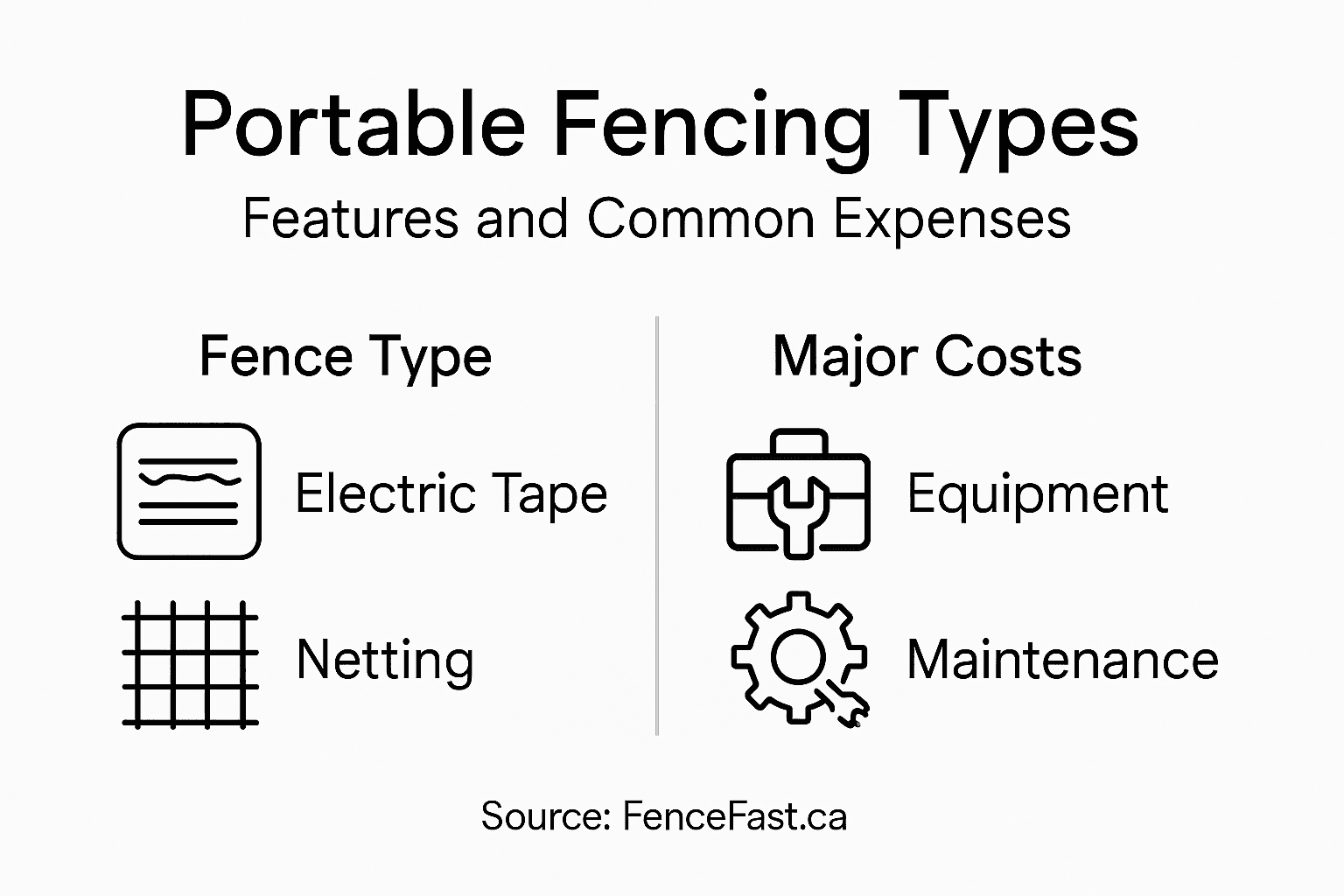 Portable Fencing Types

Features and Common Expenses

Fence Type

Electric Tape

Netting

Major Costs

Equipment

Maintenance

Source: FenceFast.ca