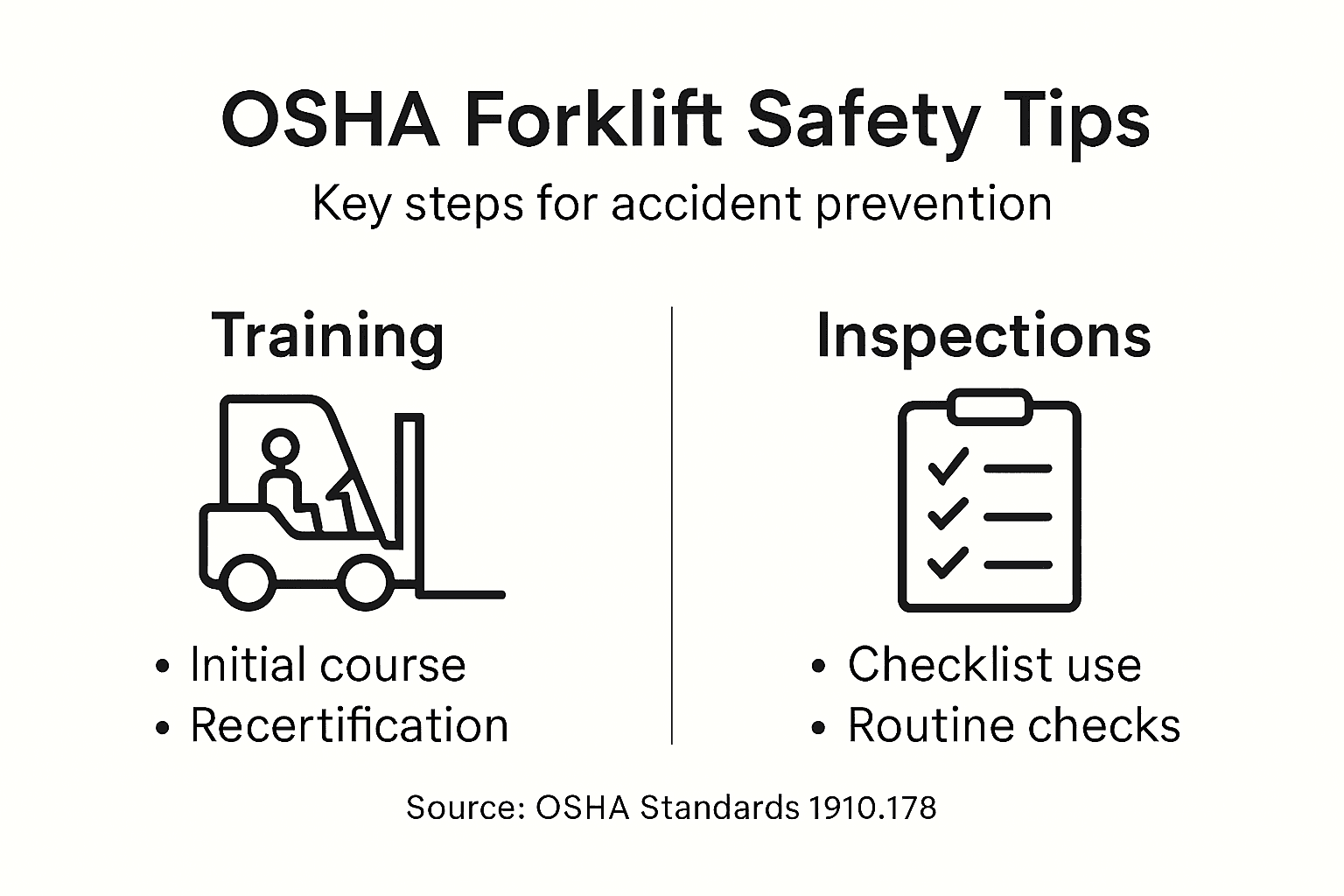 OSHA Forklift Safety Tips

Key steps for accident prevention

Training

• Initial course
• Recertification

Inspections

• Checklist use
• Routine checks

Source: OSHA Standards 1910.178