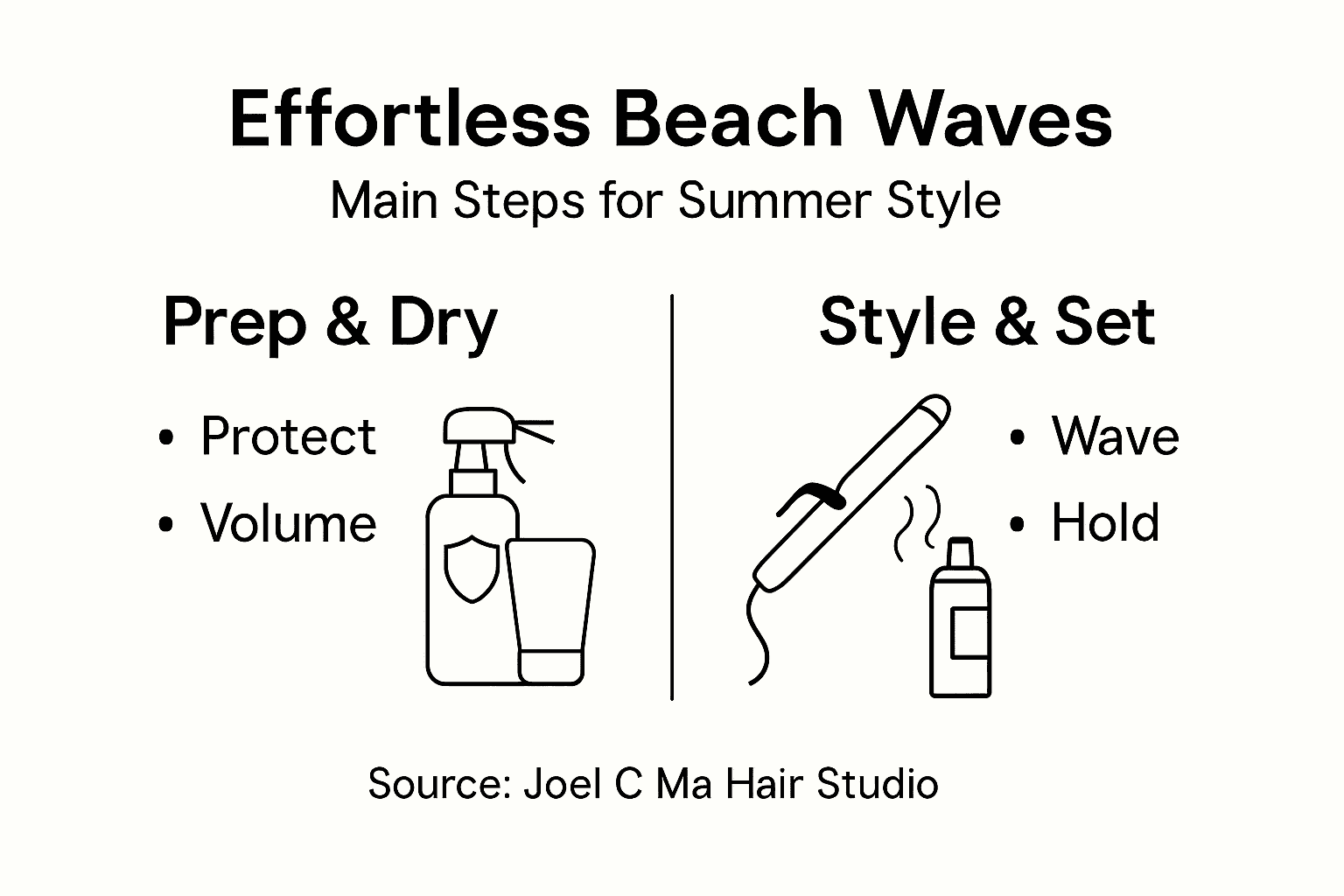 Effortless Beach Waves

Main Steps for Summer Style

Prep & Dry

• Protect
• Volume

Style & Set

• Wave
• Hold

Source: Joel C Ma Hair Studio