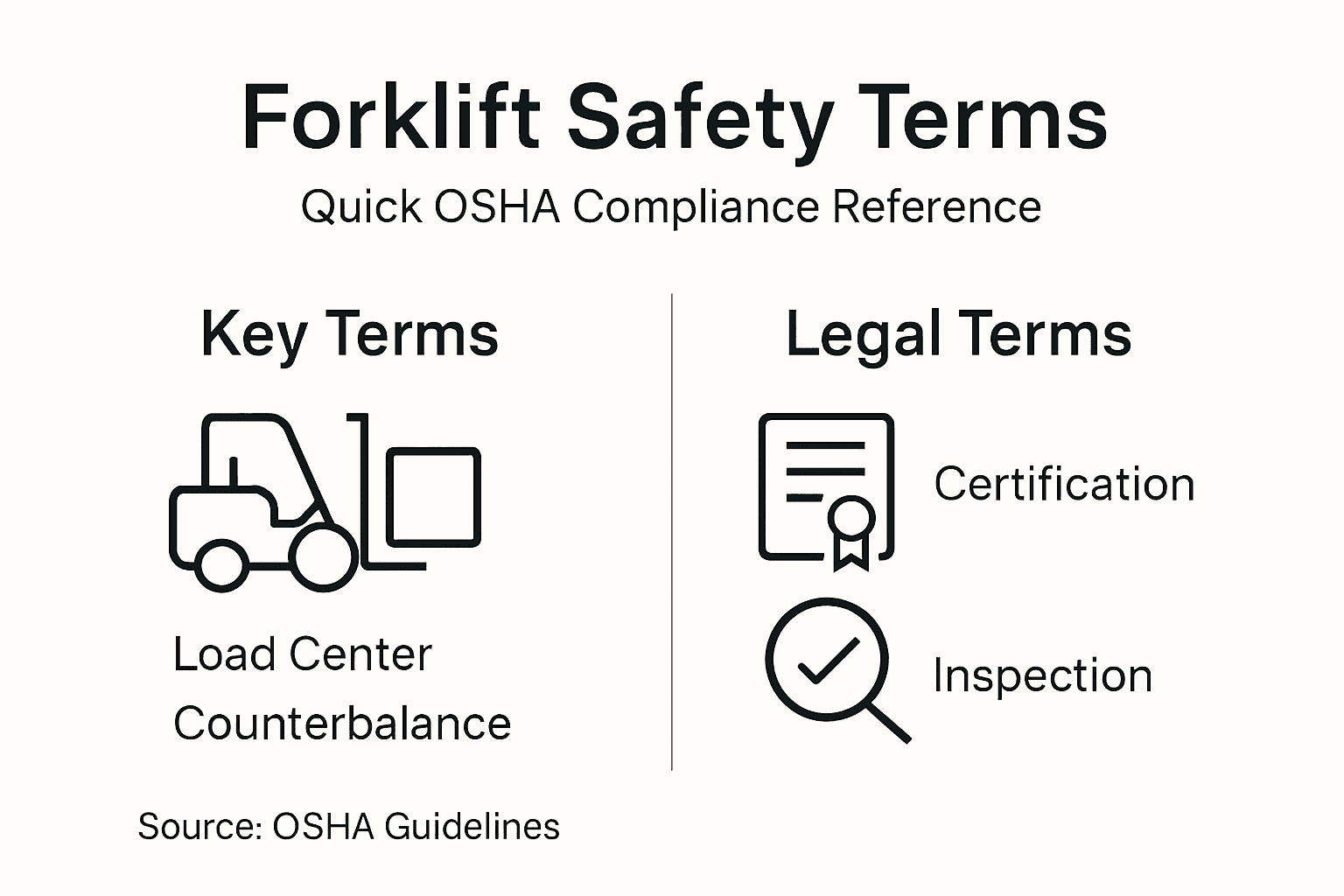 Forklift Safety Terms

Quick OSHA Compliance Reference

Key Terms

Load Center
Counterbalance

Legal Terms

Certification

Inspection

Source: OSHA Guidelines