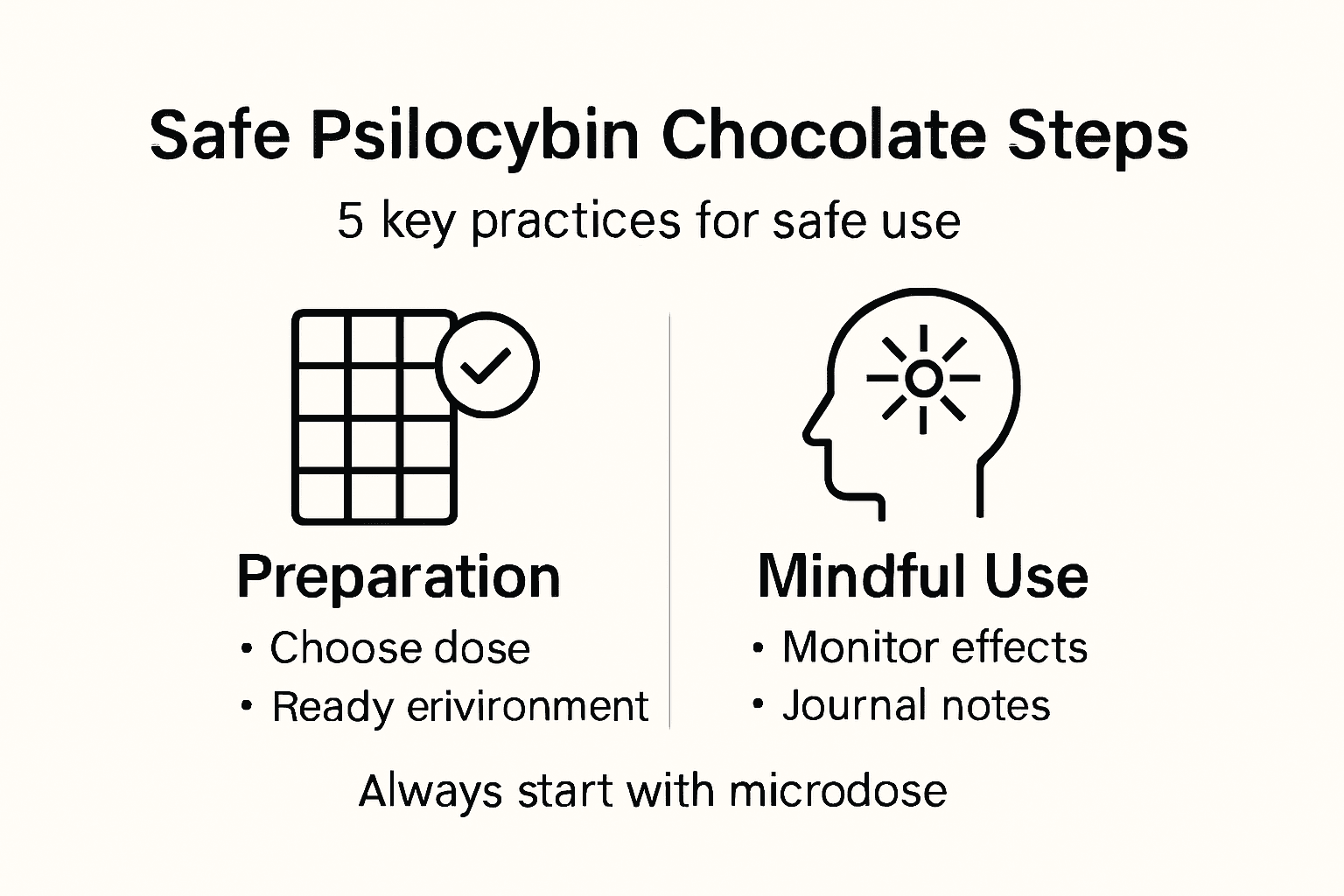 Safe Psilocybin Chocolate Steps

5 key practices for safe use

Preparation
• Choose dose
• Ready erivironment

Mindful Use
• Monitor effects
• Journal notes

Always start with microdose