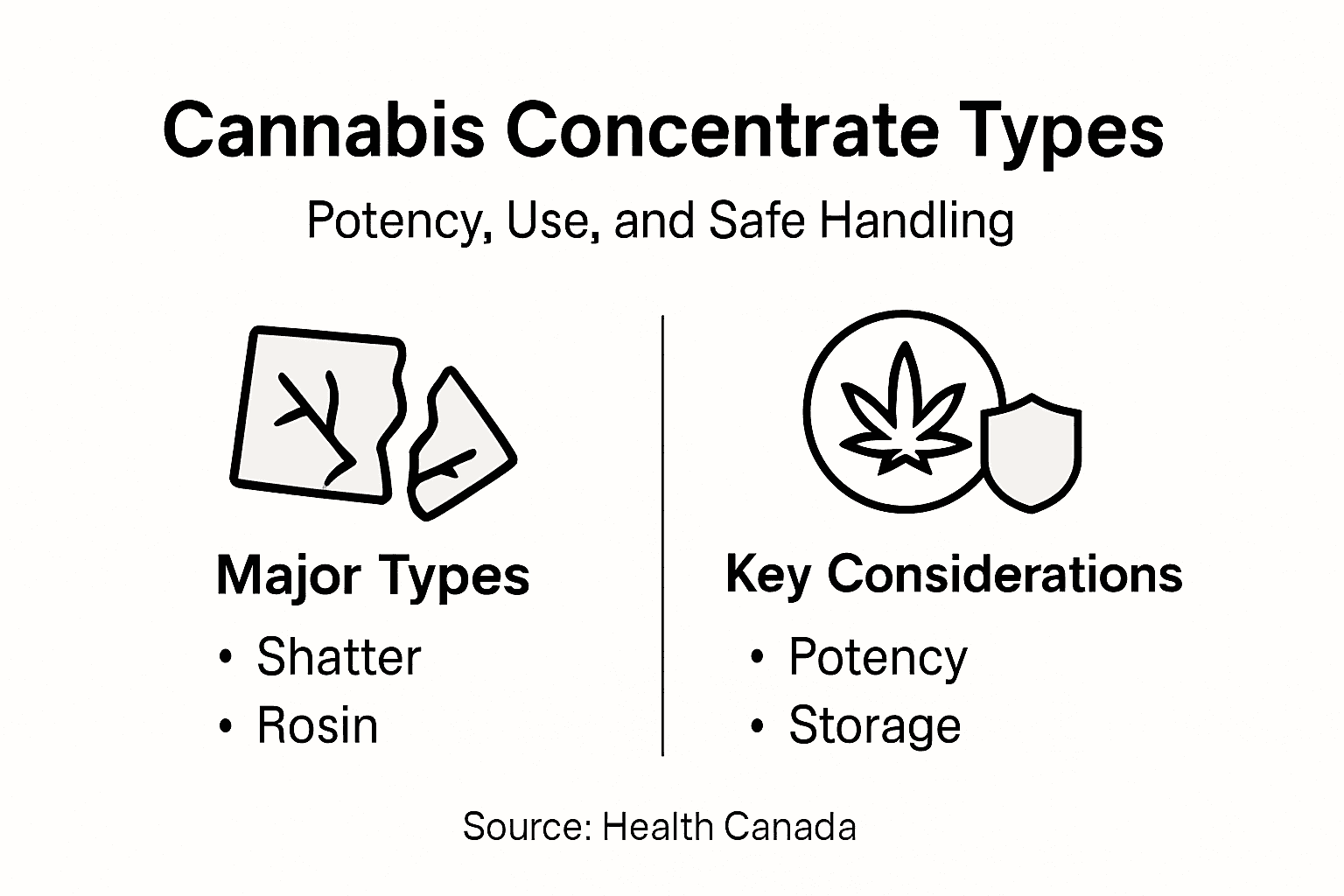 Cannabis Concentrate Types

Potency, Use, and Safe Handling

Major Types

• Shatter
• Rosin

Key Considerations

• Potency
• Storage

Source: Health Canada