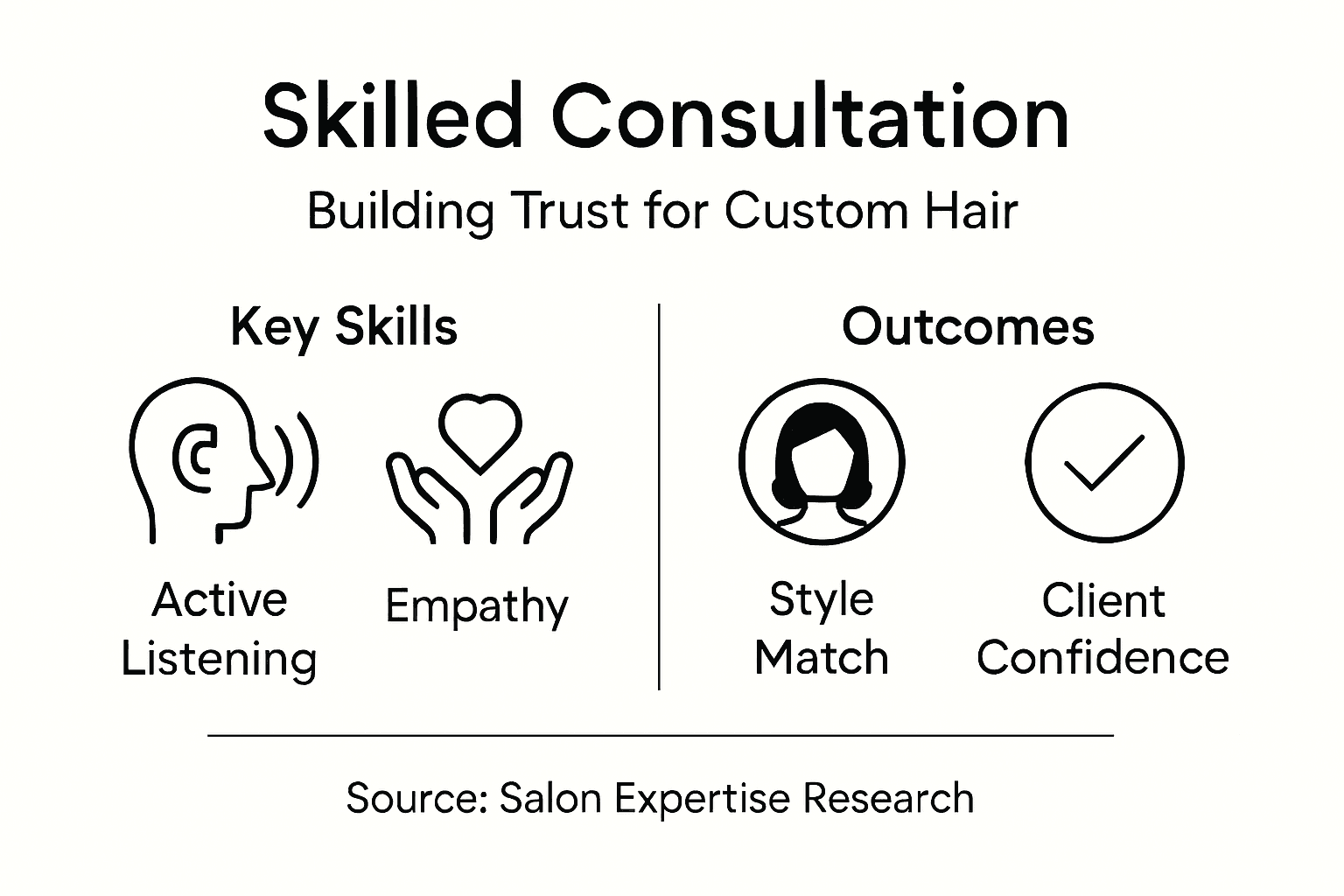 Skilled Consultation

Building Trust for Custom Hair

Key Skills

Active Listening

Empathy

Outcomes

Style Match

Client Confidence

Source: Salon Expertise Research