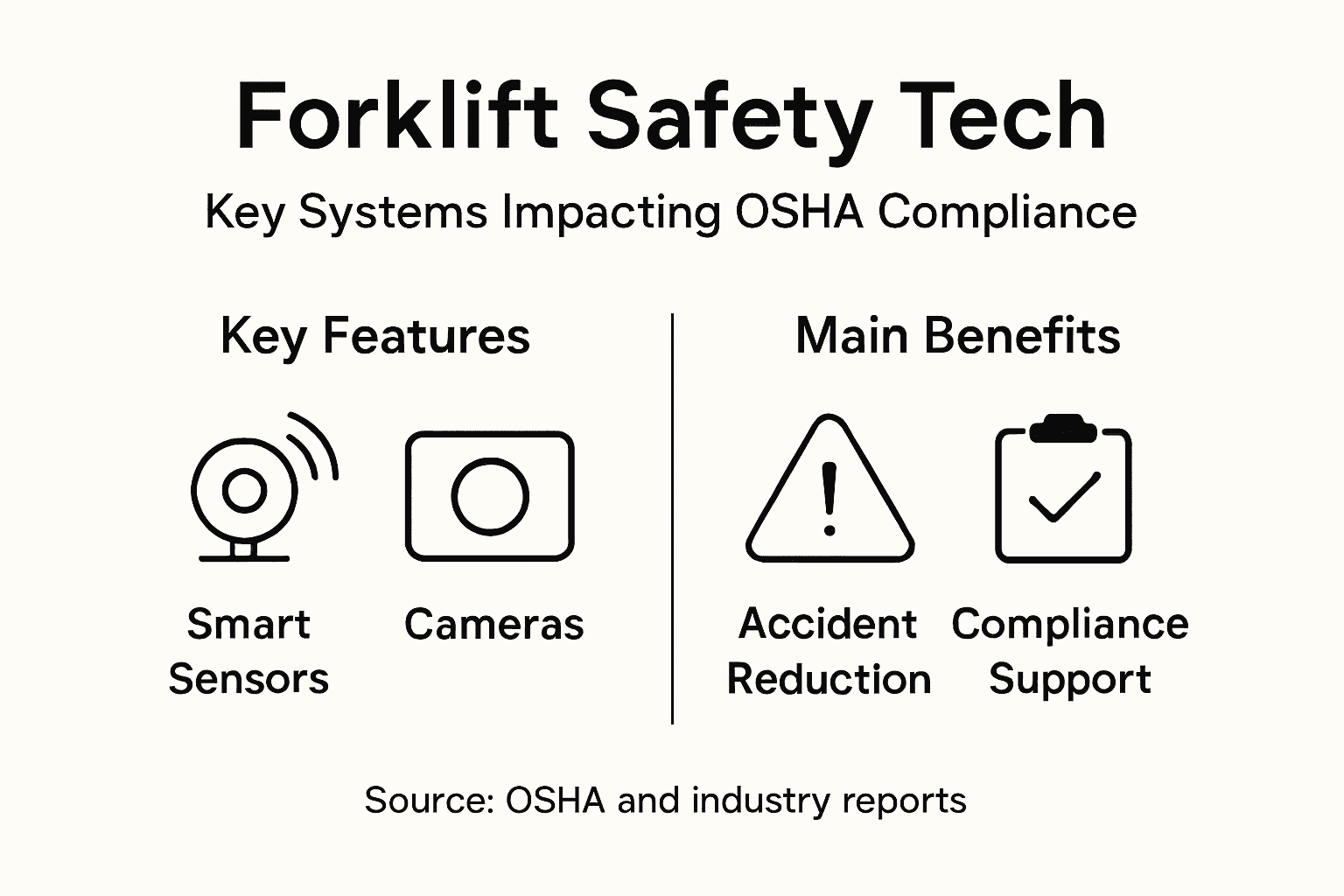 Forklift Safety Tech

Key Systems Impacting OSHA Compliance

Key Features

Smart Sensors

Cameras

Main Benefits

Accident Reduction

Compliance Support

Source: OSHA and industry reports