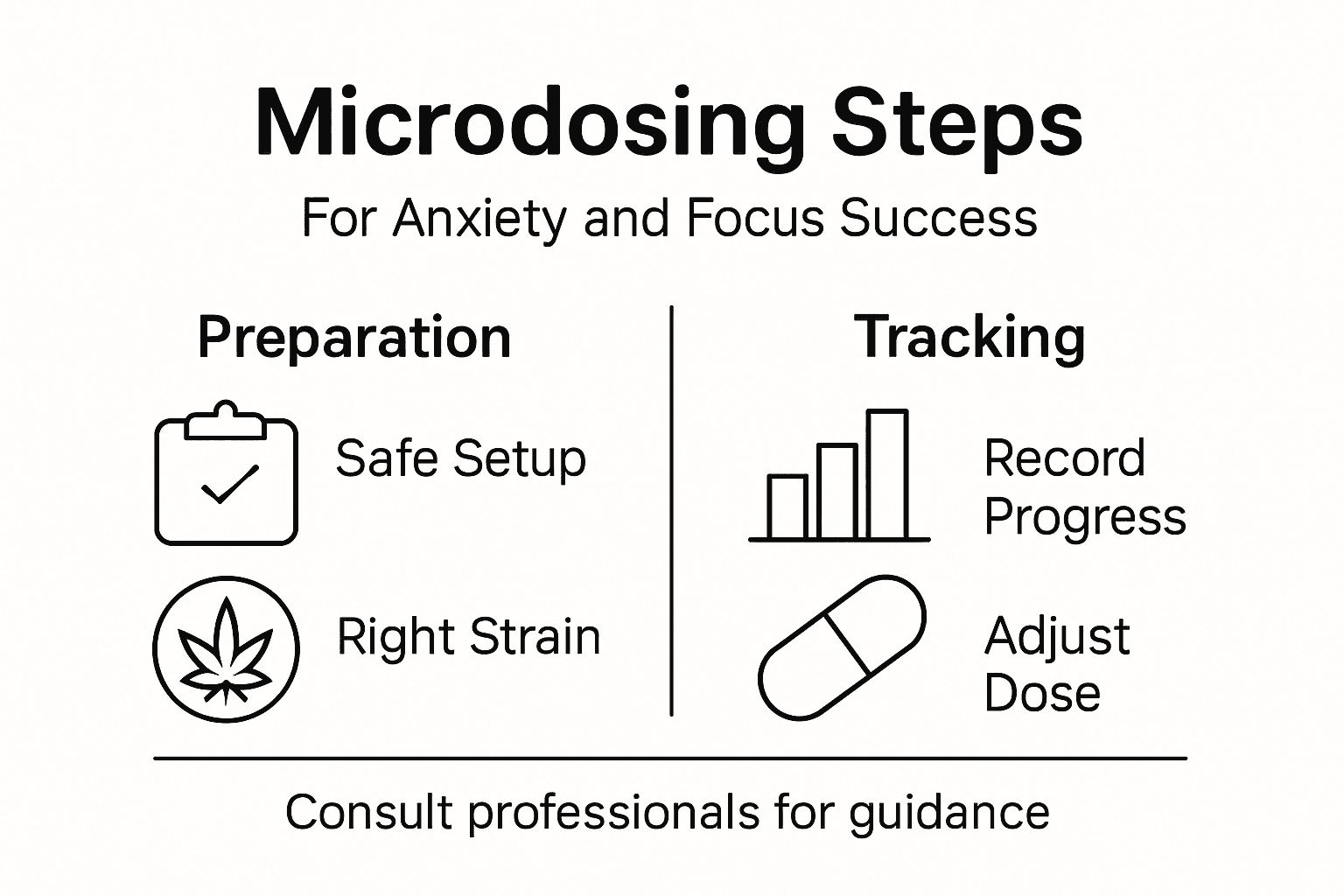 Microdosing Steps

For Anxiety and Focus Success

Preparation

Safe Setup

Right Strain

Tracking

Record Progress

Adjust Dose

Consult professionals for guidance