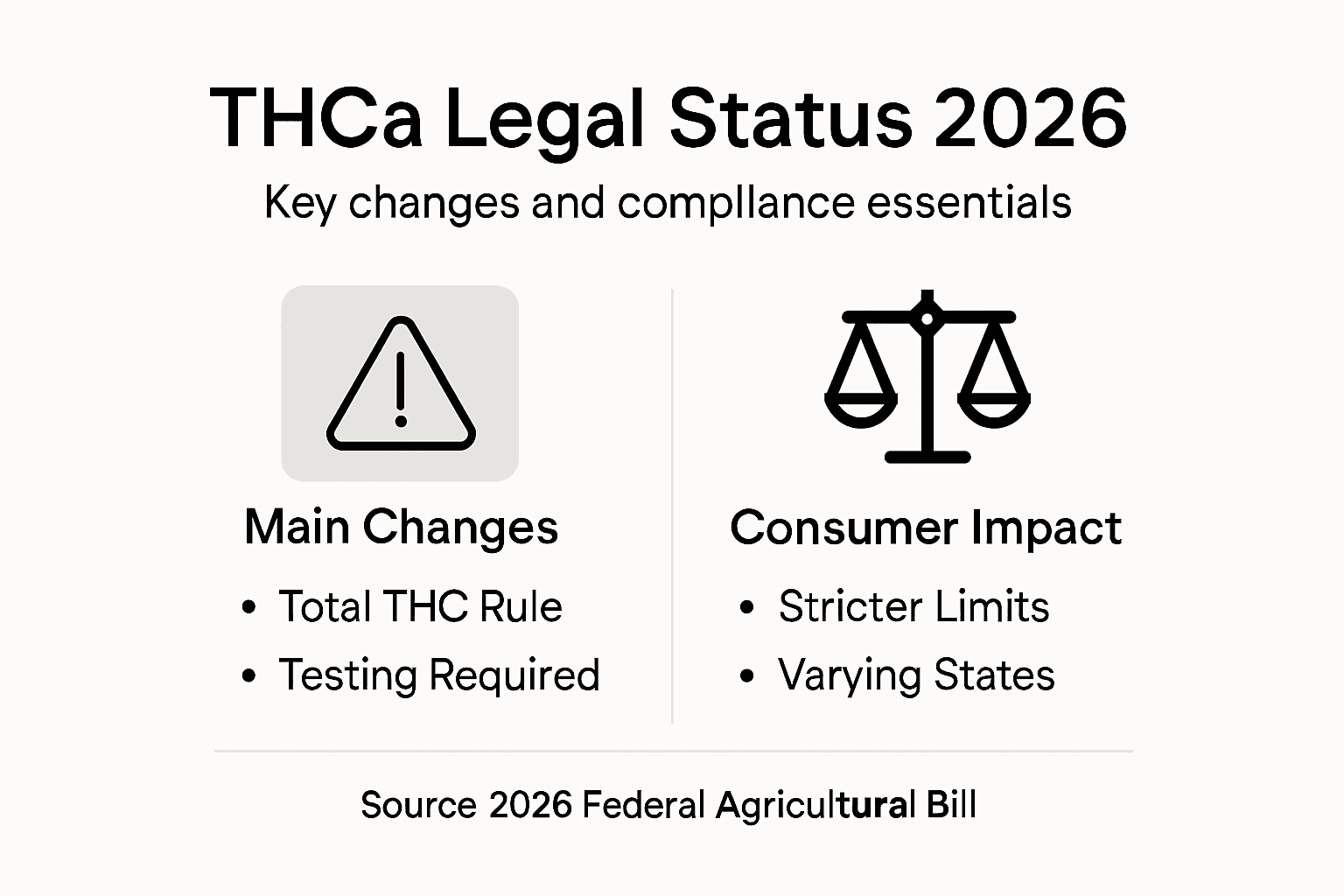 THCa Legal Status 2026

Key changes and compllance essentials

Main Changes

• Total THC Rule
• Testing Required

Consumer Impact

• Stricter Limits
• Varying States

Source 2026 Federal Agricultural Bill