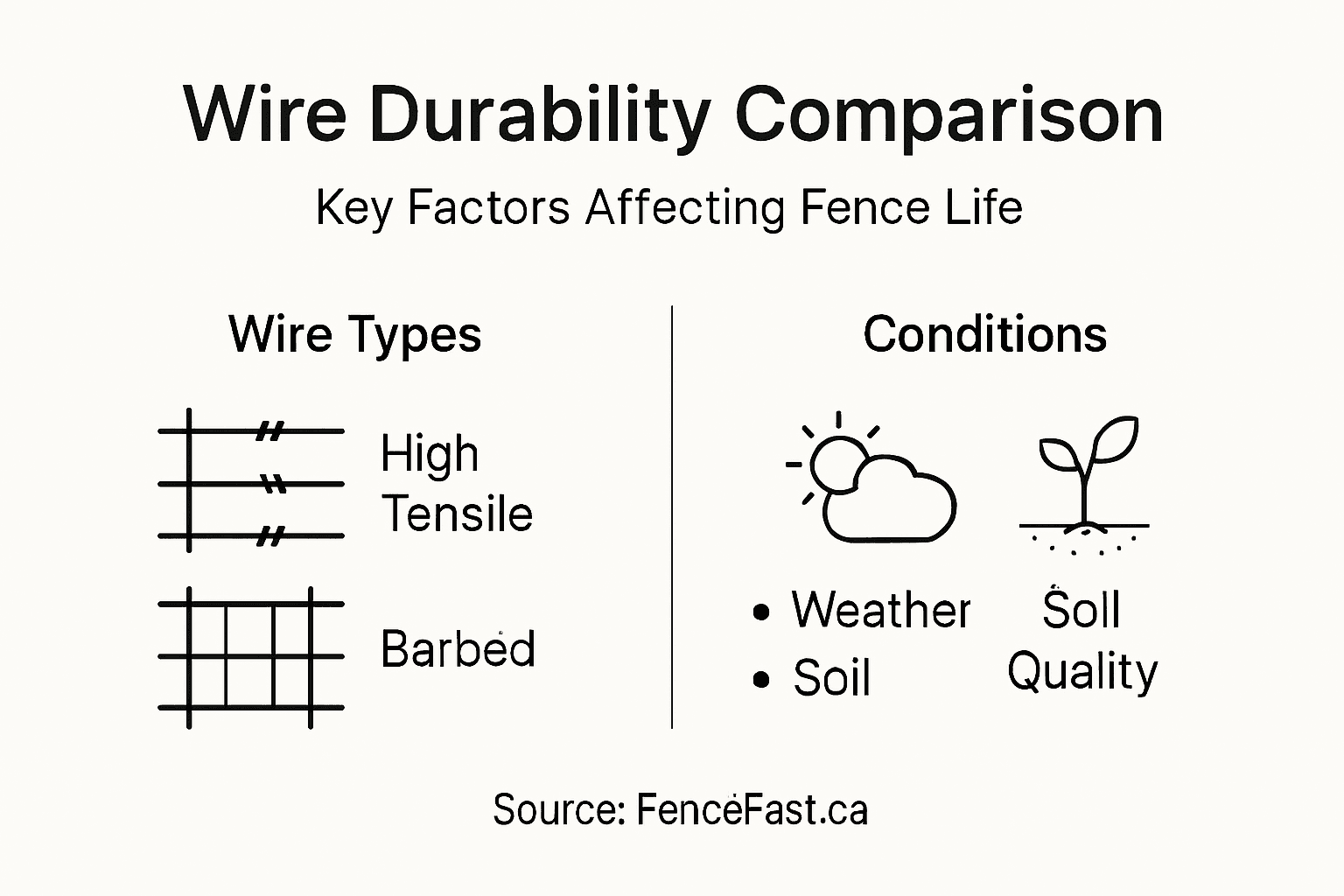 Wire Durability Comparison

Key Factors Affecting Fence Life

Wire Types

High Tensile

Barbed

Conditions

• Weather
• Soil

Soll Quality

Source: FenceFast.ca