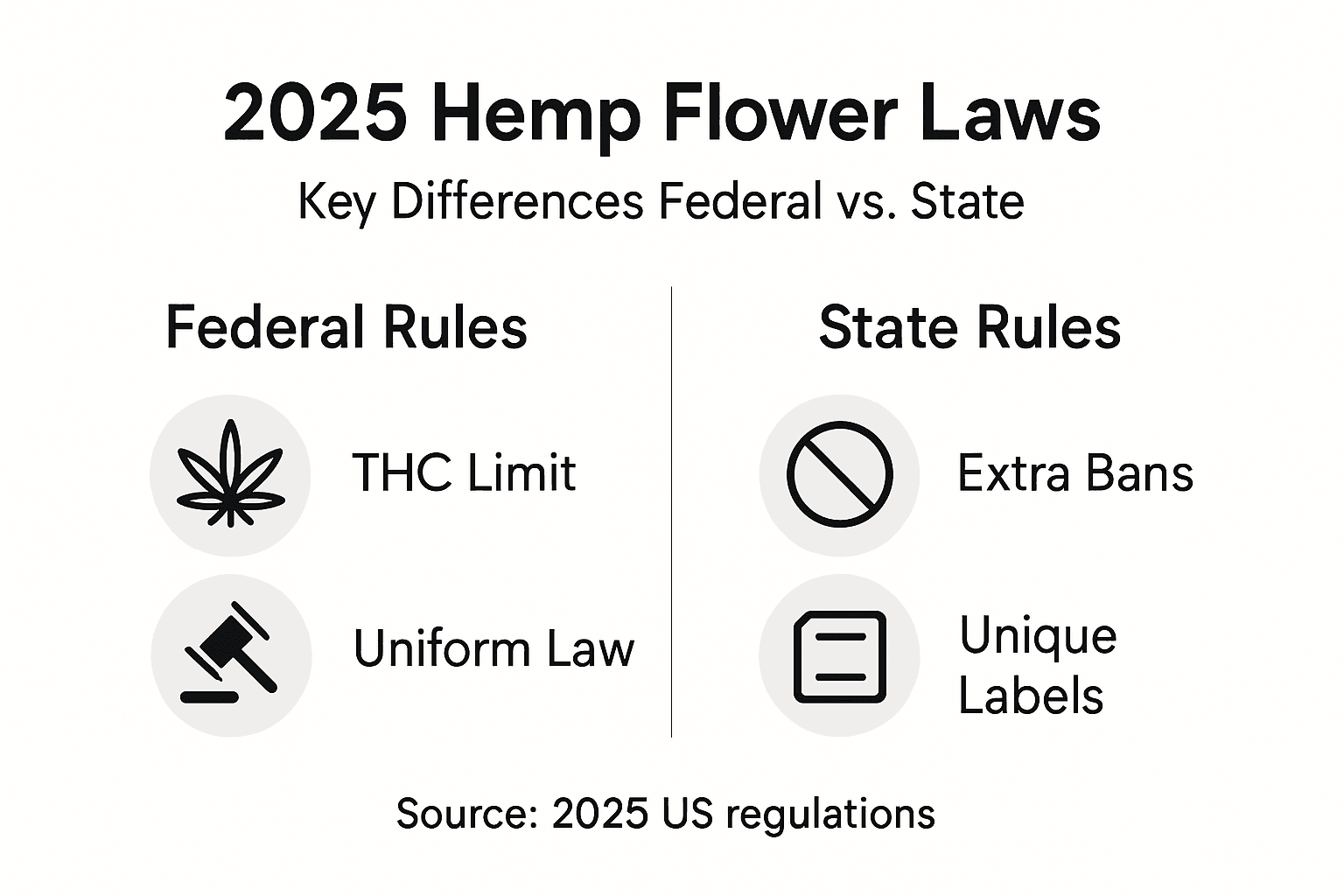 2025 Hemp Flower Laws

Key Differences Federal vs. State

Federal Rules

THC Limit

Uniform Law

State Rules

Extra Bans

Unique Labels

Source: 2025 US regulations