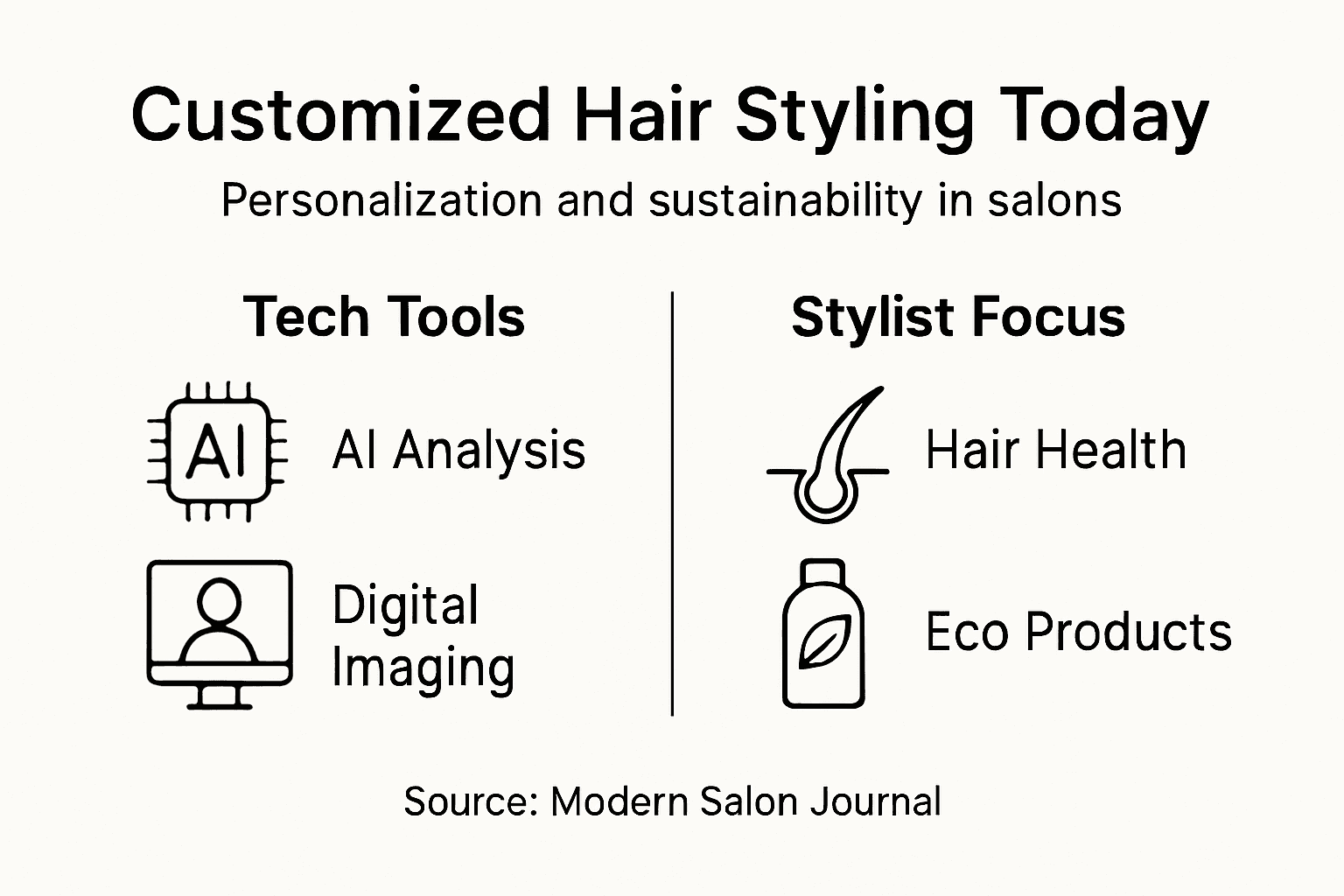 Customized Hair Styling Today

Personalization and sustainability in salons

Tech Tools

AI

AI Analysis

Digital Imaging

Stylist Focus

Hair Health

Eco Products

Source: Modern Salon Journal