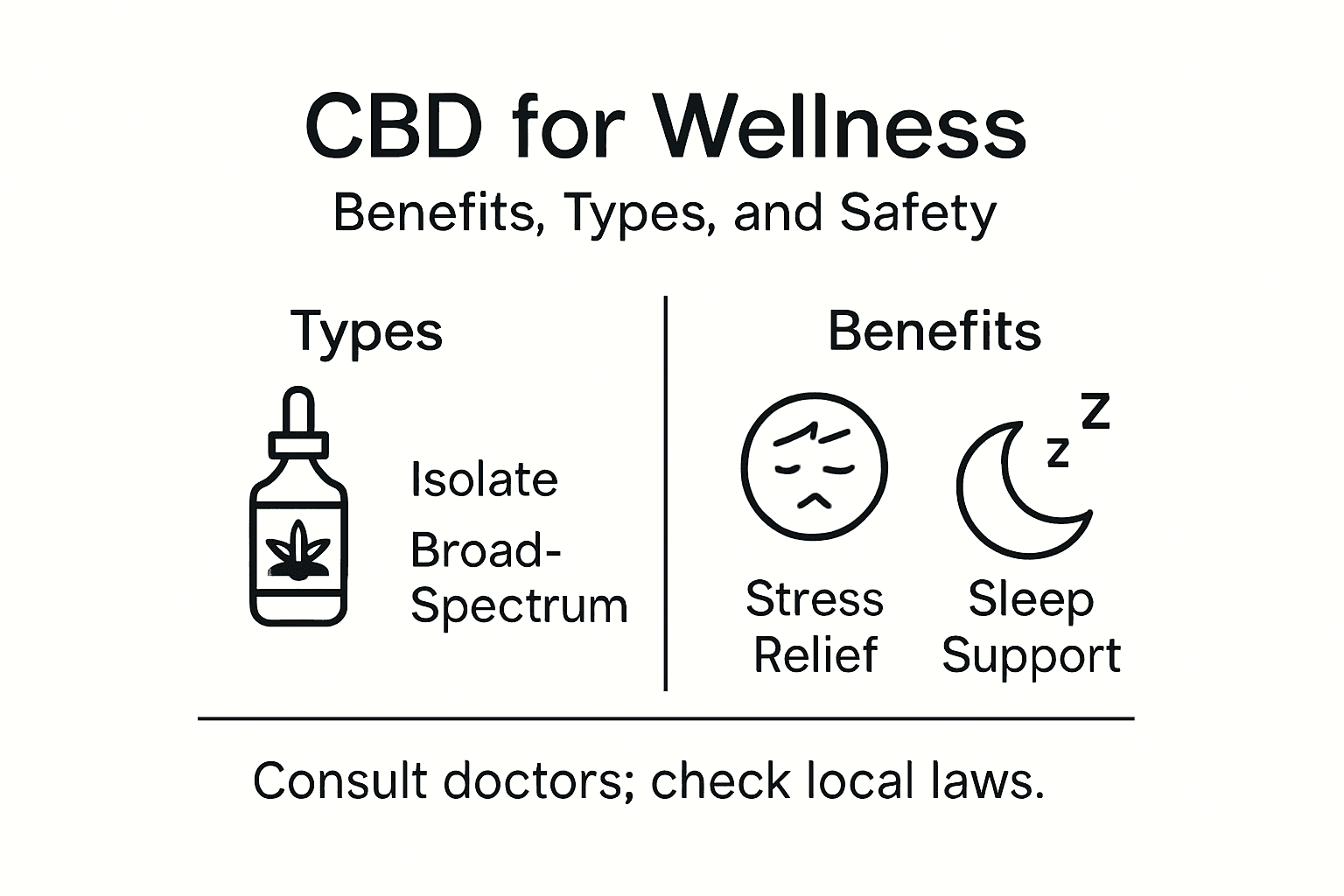 CBD for Wellness
Benefits, Types, and Safety

Types

Isolate

Broad-Spectrum

Benefits

z z

Stress Relief

Sleep Support

Consult doctors; check local laws.