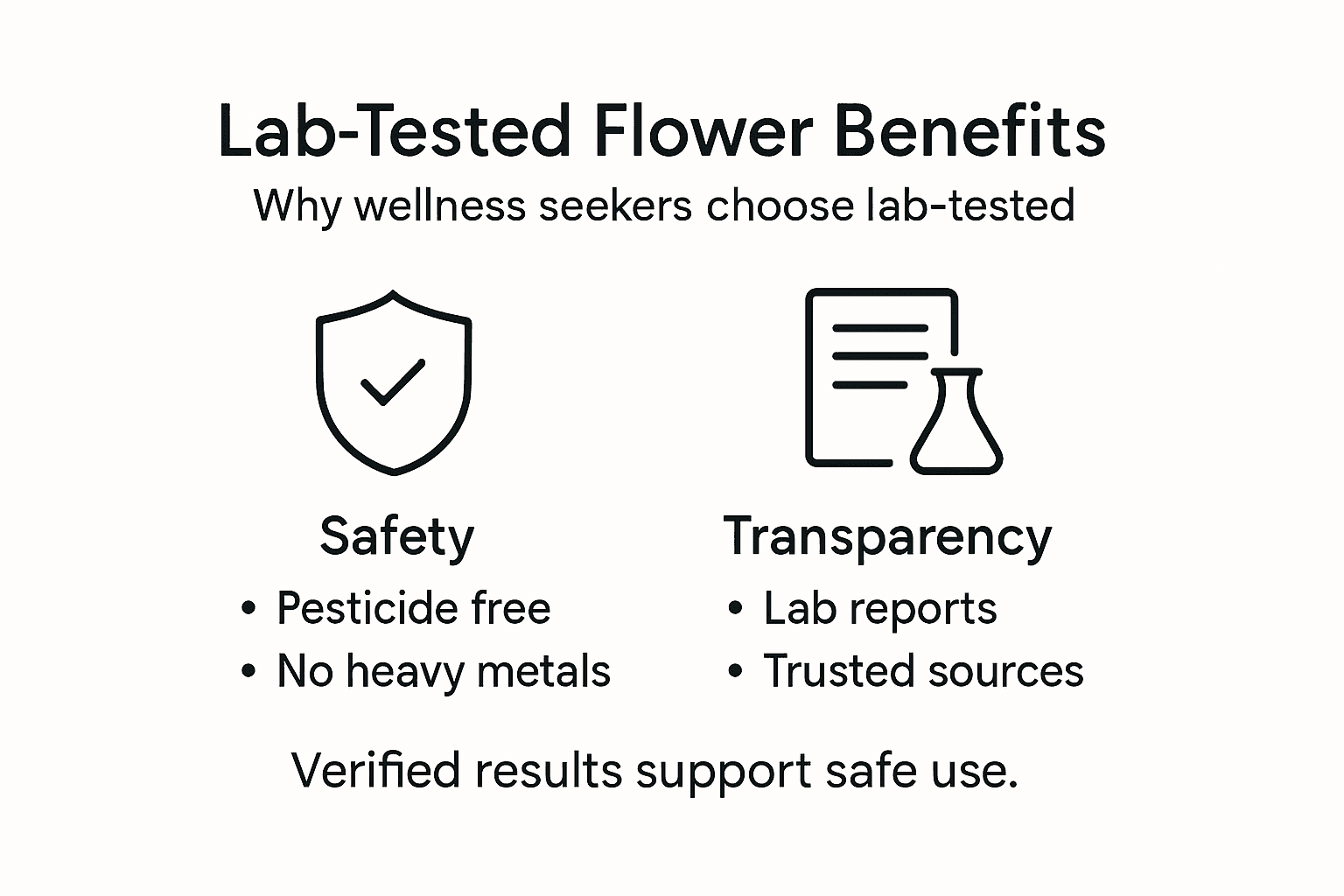 Lab-Tested Flower Benefits

Why wellness seekers choose lab-tested

Safety

• Pesticide free
• No heavy metals

Transparency

• Lab reports
• Trusted sources

Verified results support safe use.