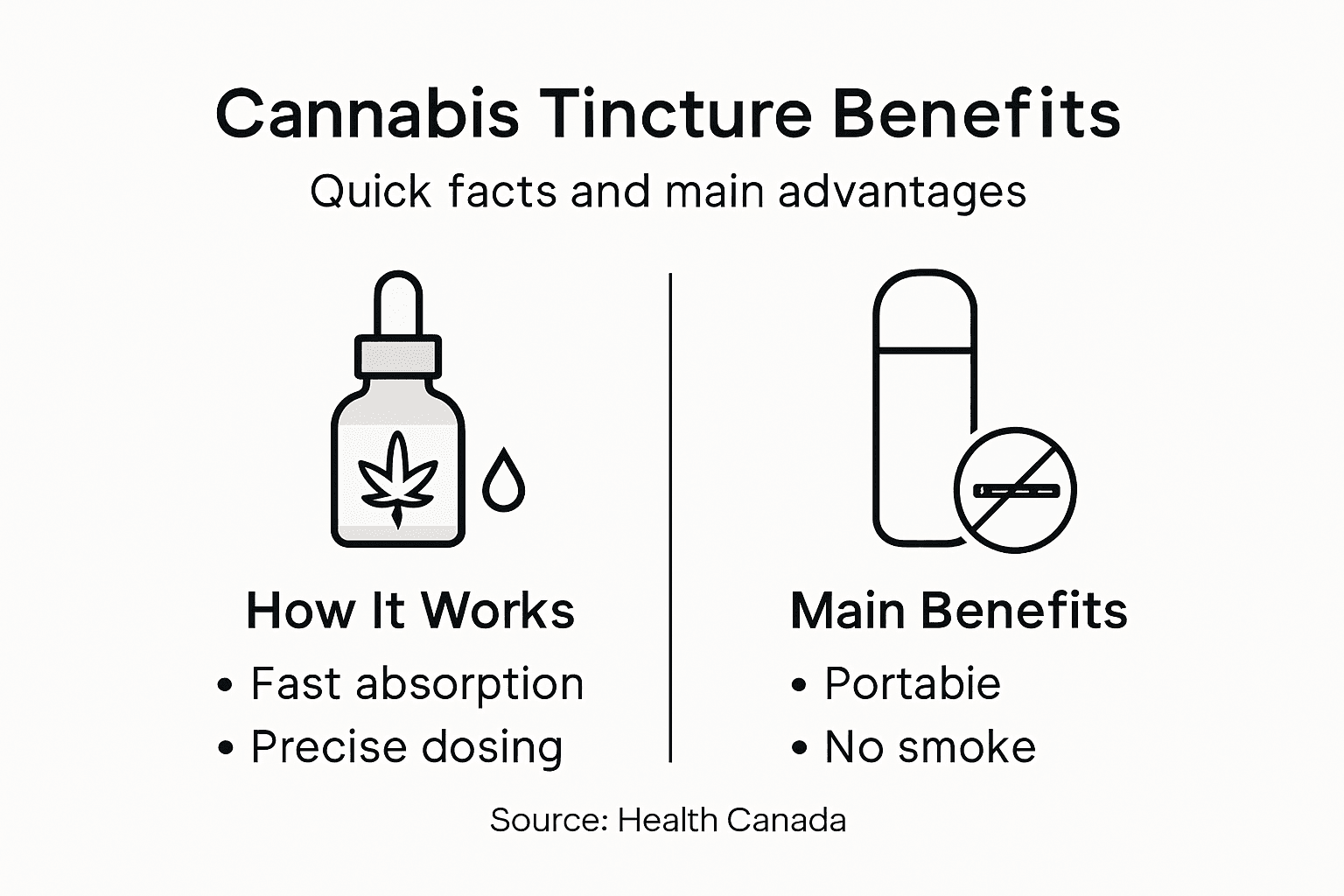 Cannabis Tincture Benefits

Quick facts and main advantages

How It Works

• Fast absorption
• Precise dosing

Main Benefits

• Portabie
• No smoke

Source: Health Canada