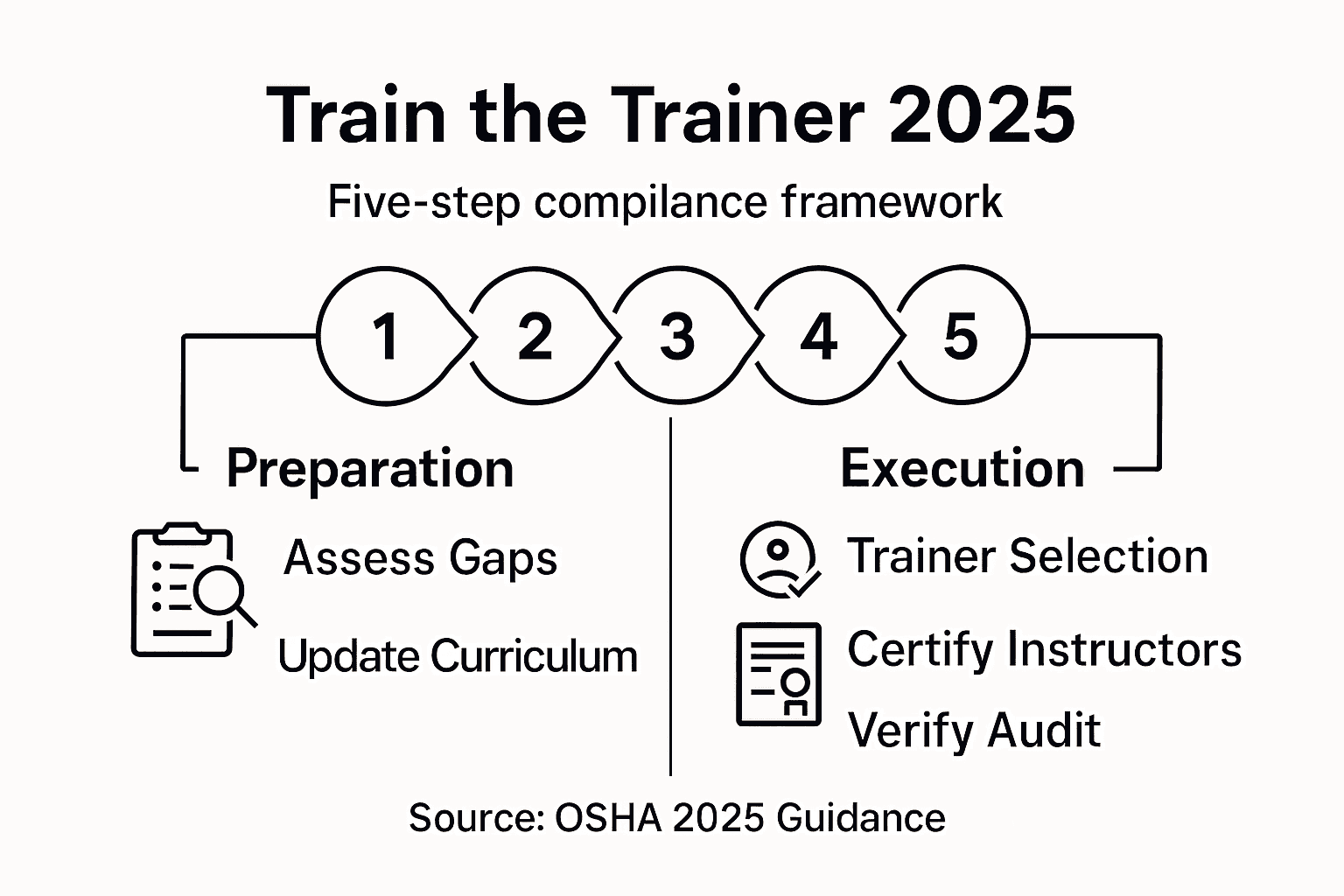 Train the Trainer 2025

Five-step compilance framework

1 2 3 4 5

Preparation

Assess Gaps

Update Curriculum

Execution

Trainer Selection

Certify Instructors

Verify Audit

Source: OSHA 2025 Guidance