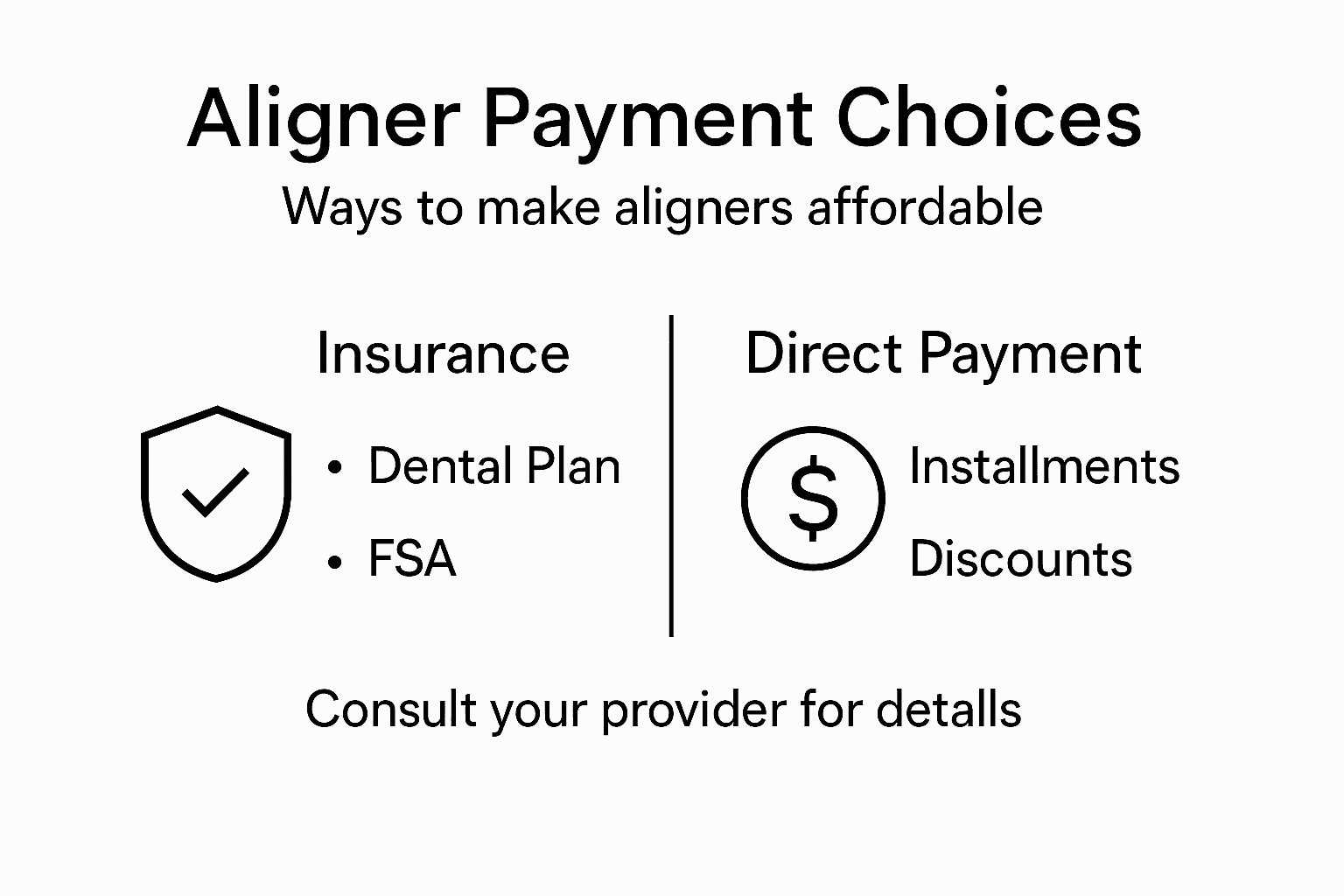 Aligner Payment Choices

Ways to make aligners affordable

Insurance

• Dental Plan
• FSA

Direct Payment

$

Installments
Discounts

Consult your provider for details