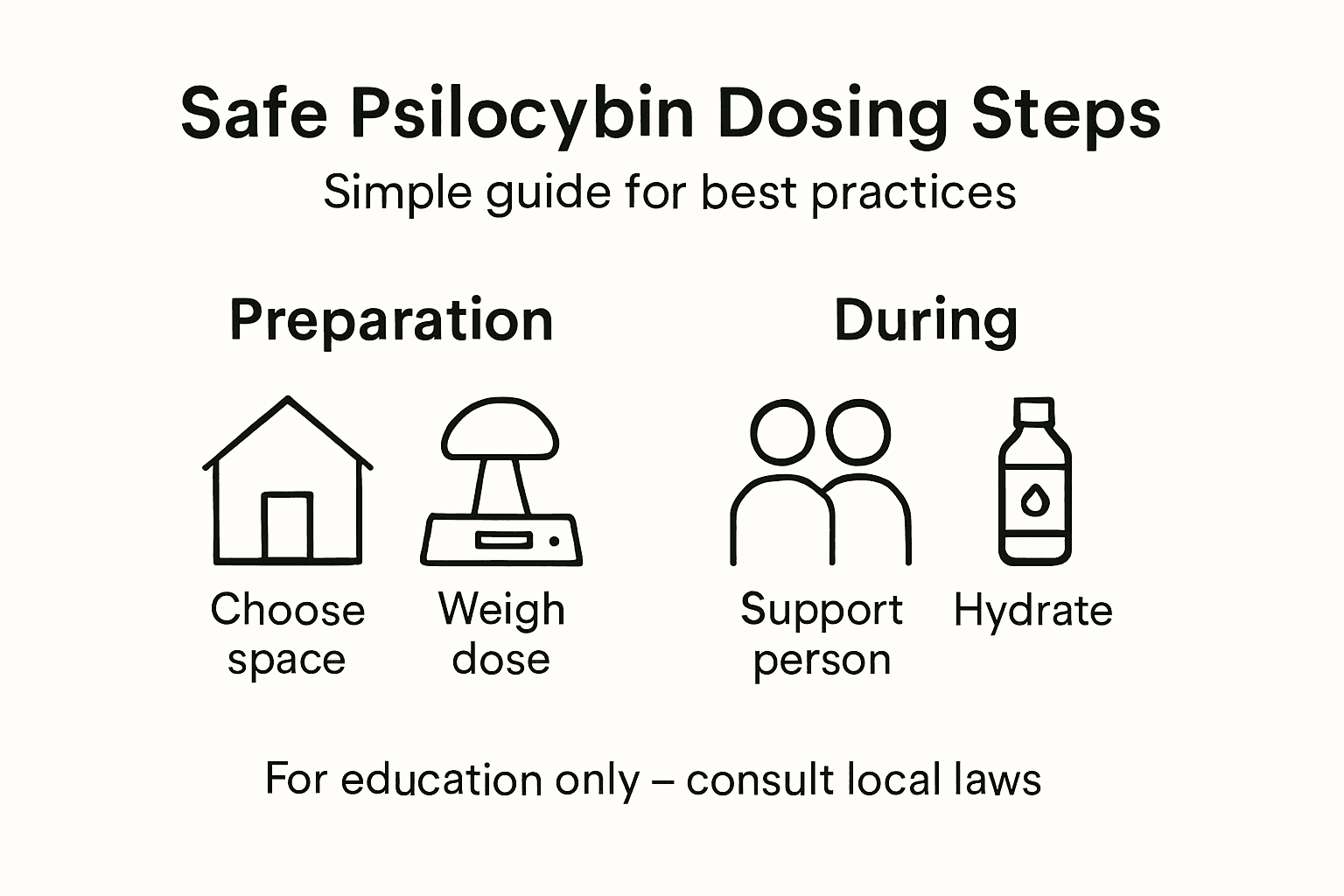 Safe Psilocybin Dosing Steps

Simple guide for best practices

Preparation

Choose space

Weigh dose

During

Support person

Hydrate

For education only – consult local laws