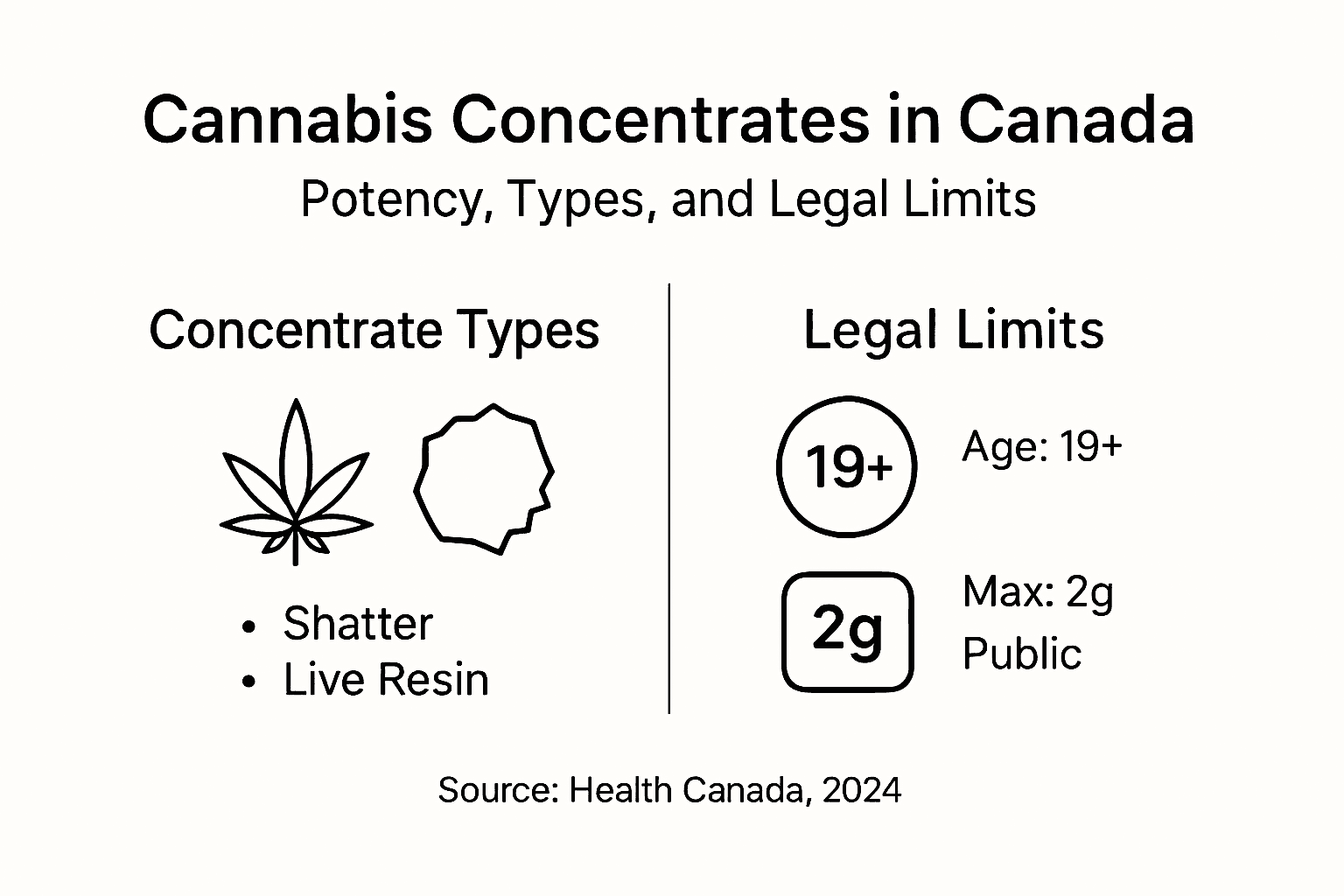 Cannabis Concentrates in Canada
Potency, Types, and Legal Limits

Concentrate Types

• Shatter
• Live Resin

Legal Limits

19+ Age: 19+

2g Max: 2g Public

Source: Health Canada, 2024