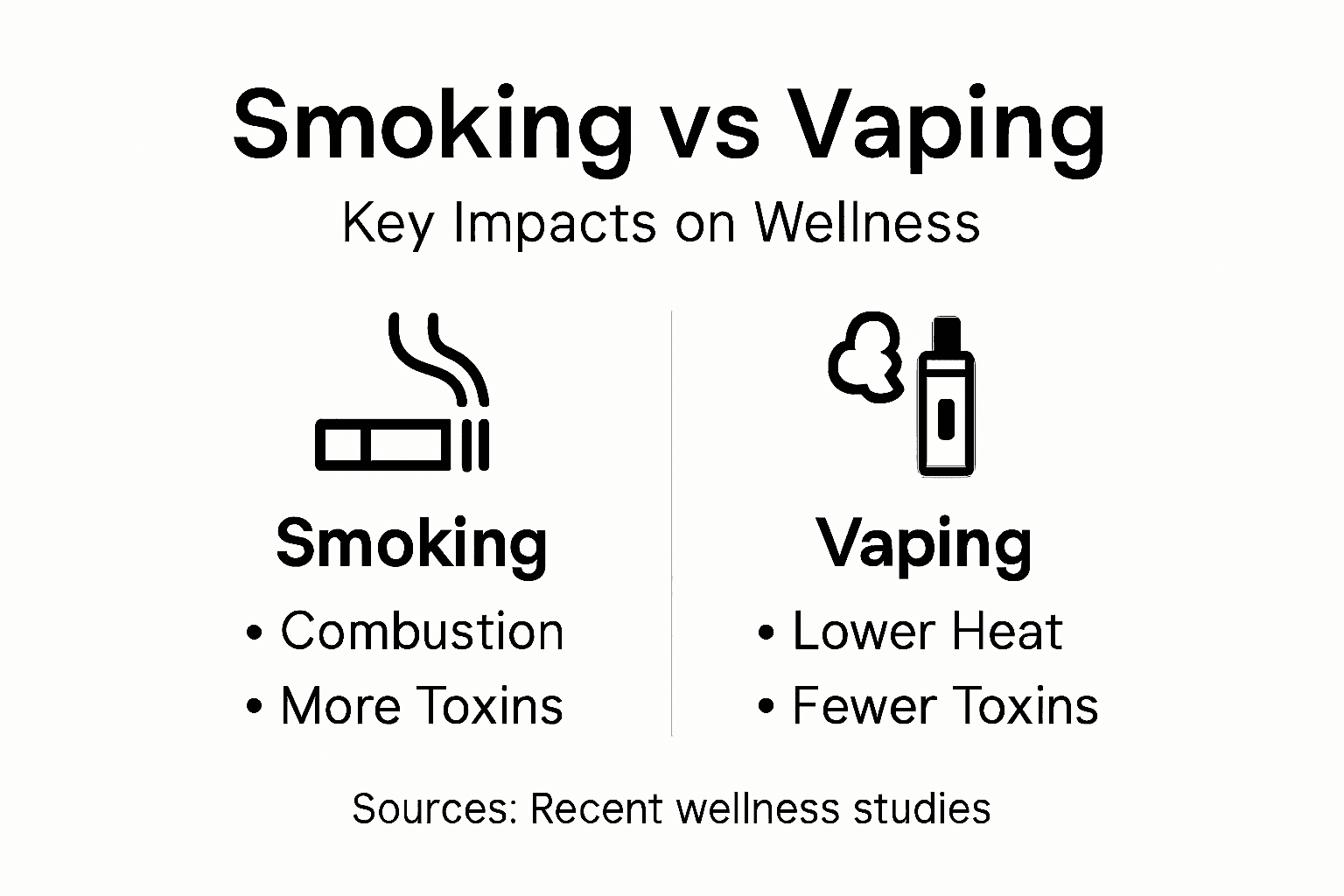 Smoking vs Vaping

Key Impacts on Wellness

Smoking
• Combustion
• More Toxins

Vaping
• Lower Heat
• Fewer Toxins

Sources: Recent wellness studies