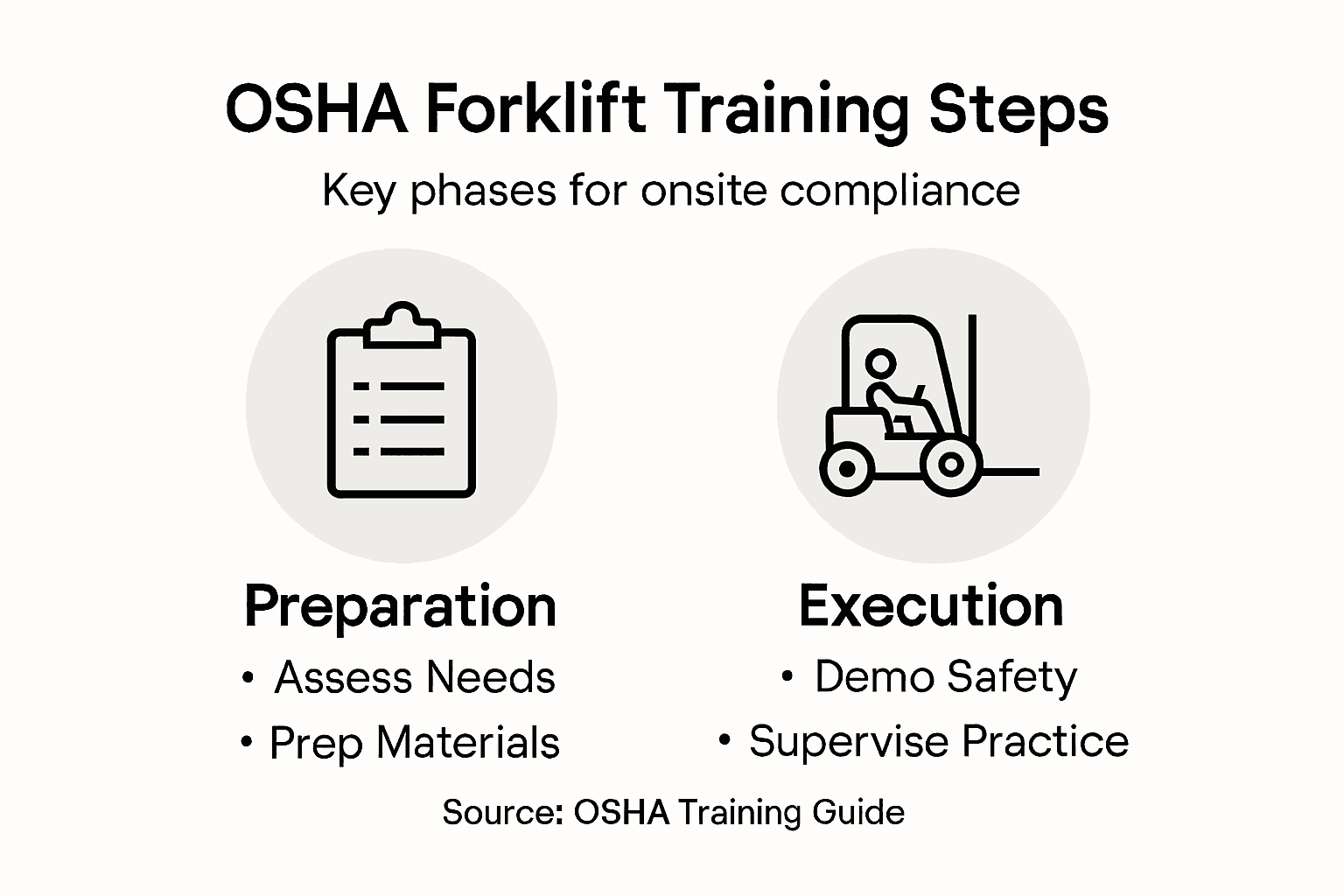 OSHA Forklift Training Steps

Key phases for onsite compliance

Preparation

• Assess Needs

• Prep Materials

Execution

• Demo Safety

• Supervise Practice

Source: OSHA Training Guide