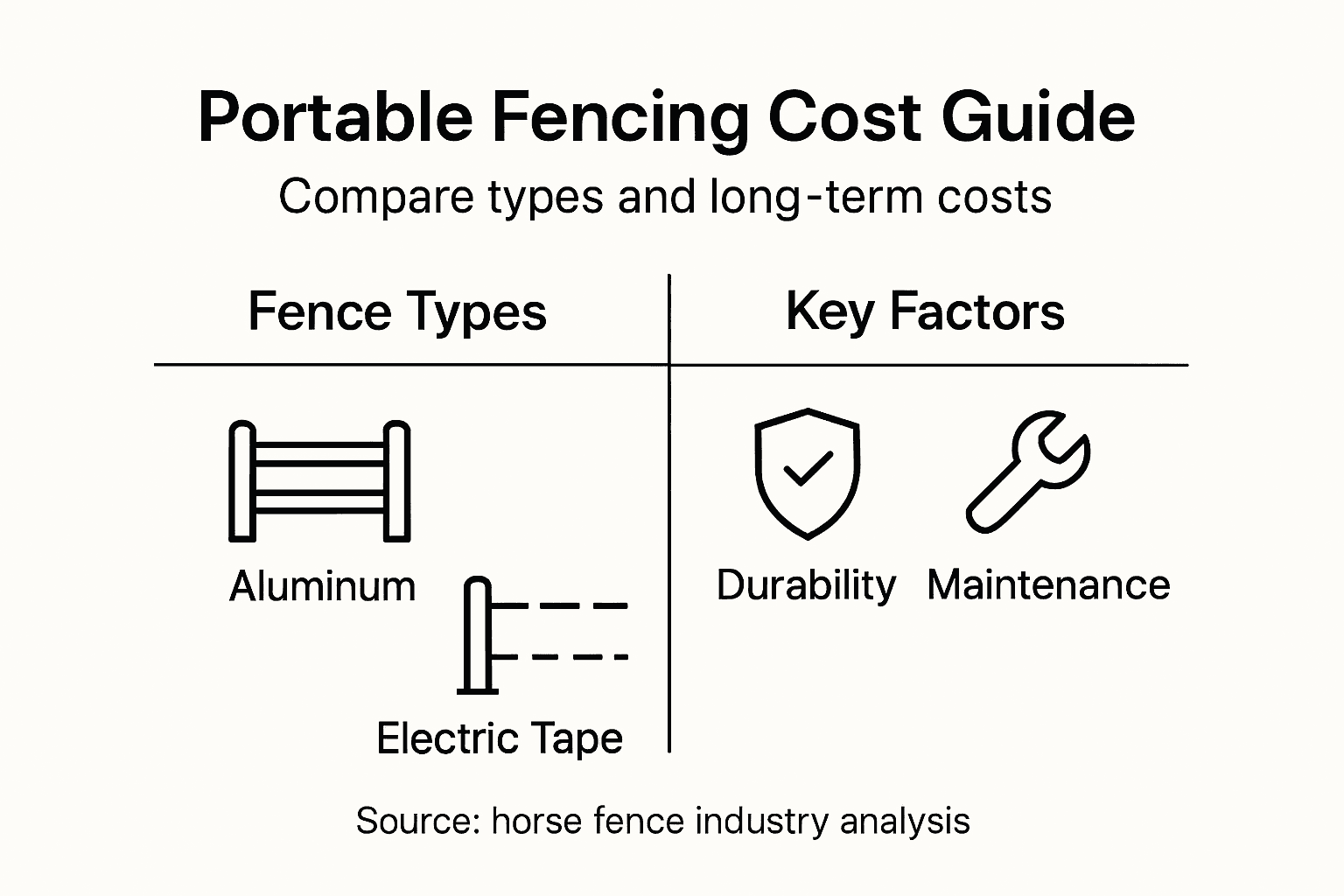 Portable Fencing Cost Guide

Compare types and long-term costs

Fence Types

Aluminum

Electric Tape

Key Factors

Durability

Maintenance

Source: horse fence industry analysis