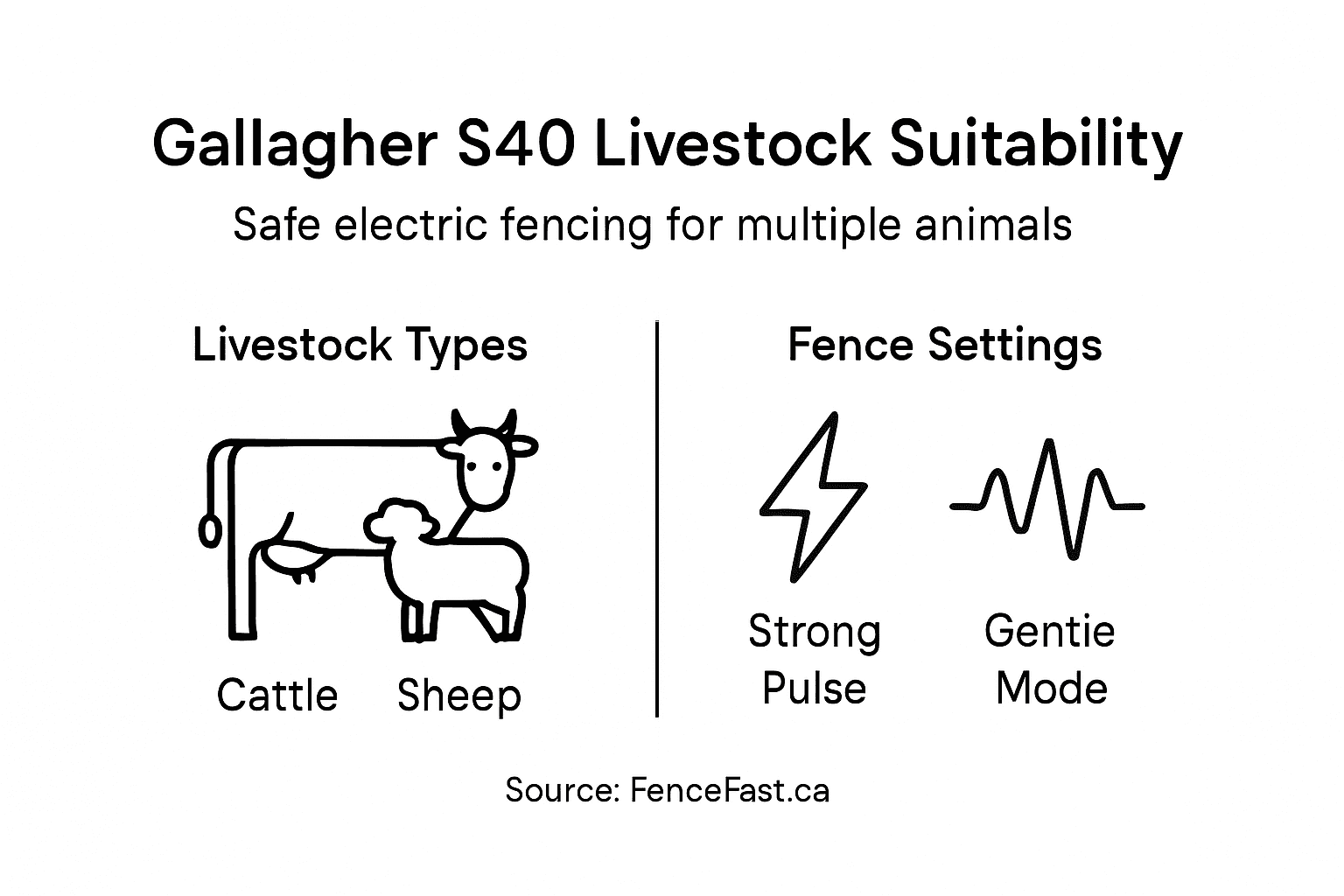 Gallagher S40 Livestock Suitability

Safe electric fencing for multiple animals

Livestock Types

Cattle Sheep

Fence Settings

Strong Pulse

Gentie Mode

Source: FenceFast.ca