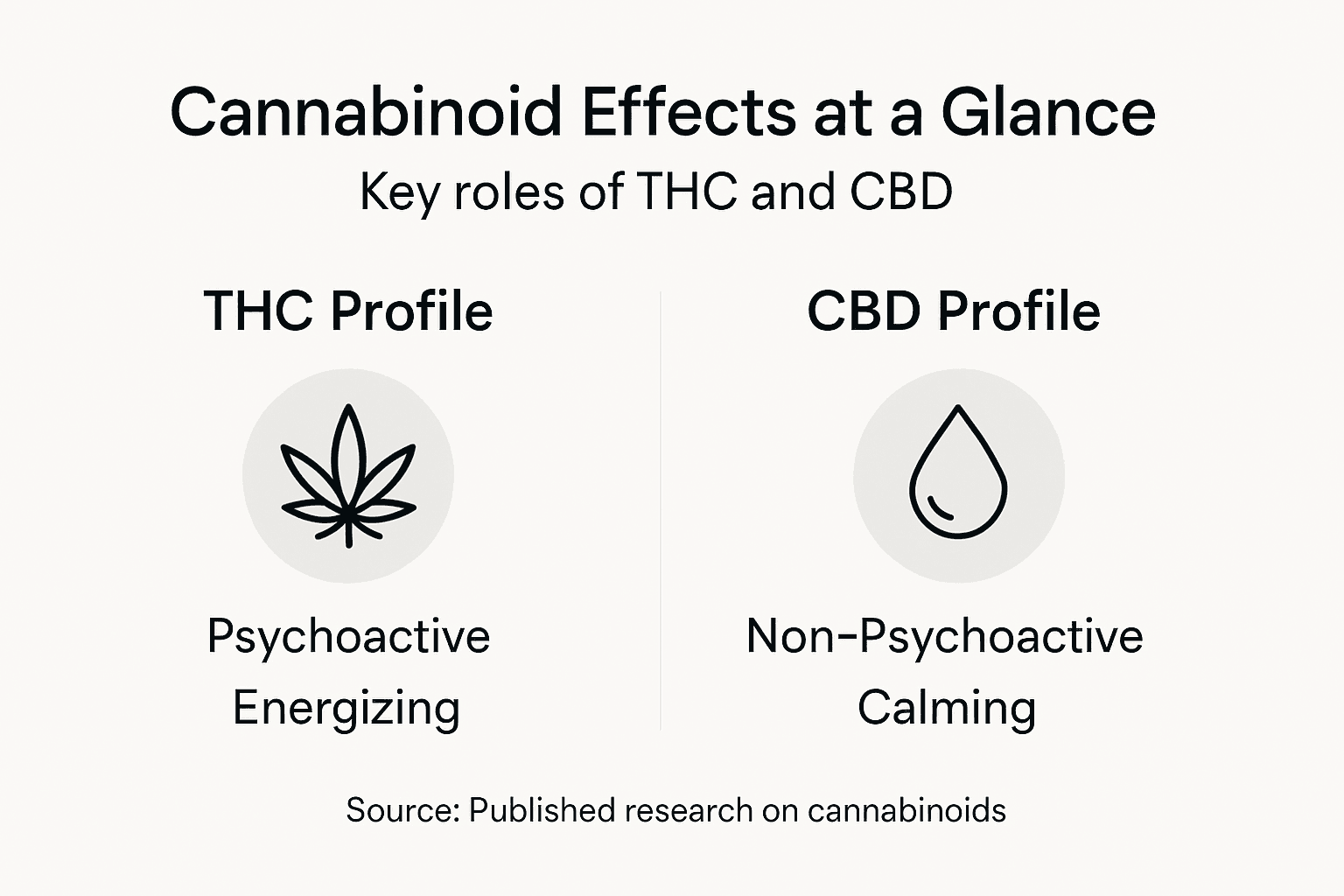 Cannabinoid Effects at a Glance

Key roles of THC and CBD

THC Profile

Psychoactive
Energizing

CBD Profile

Non-Psychoactive
Calming

Source: Published research on cannabinoids