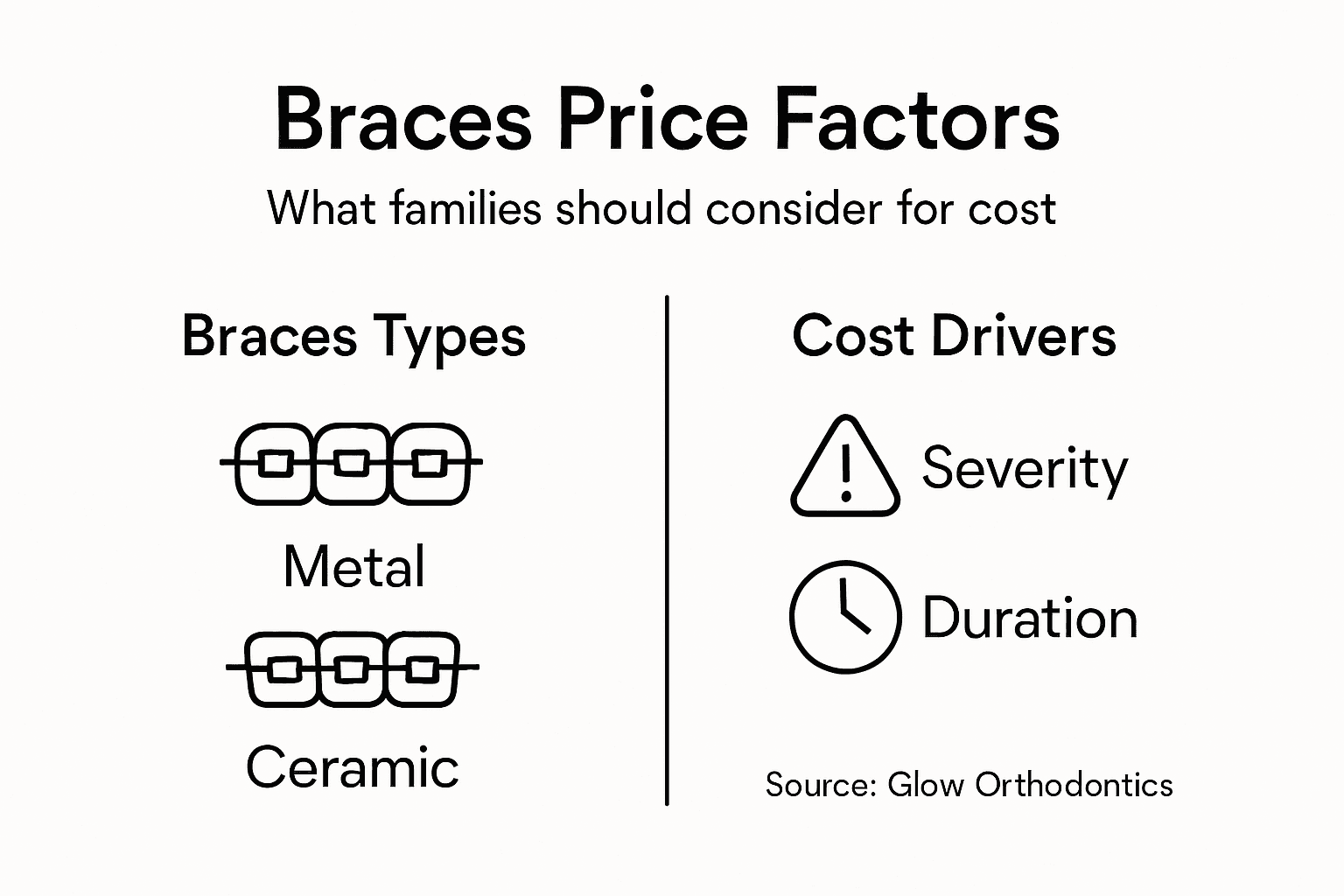 Braces Price Factors

What families should consider for cost

Braces Types

Metal

Ceramic

Cost Drivers

Severity

Duration

Source: Glow Orthodontics