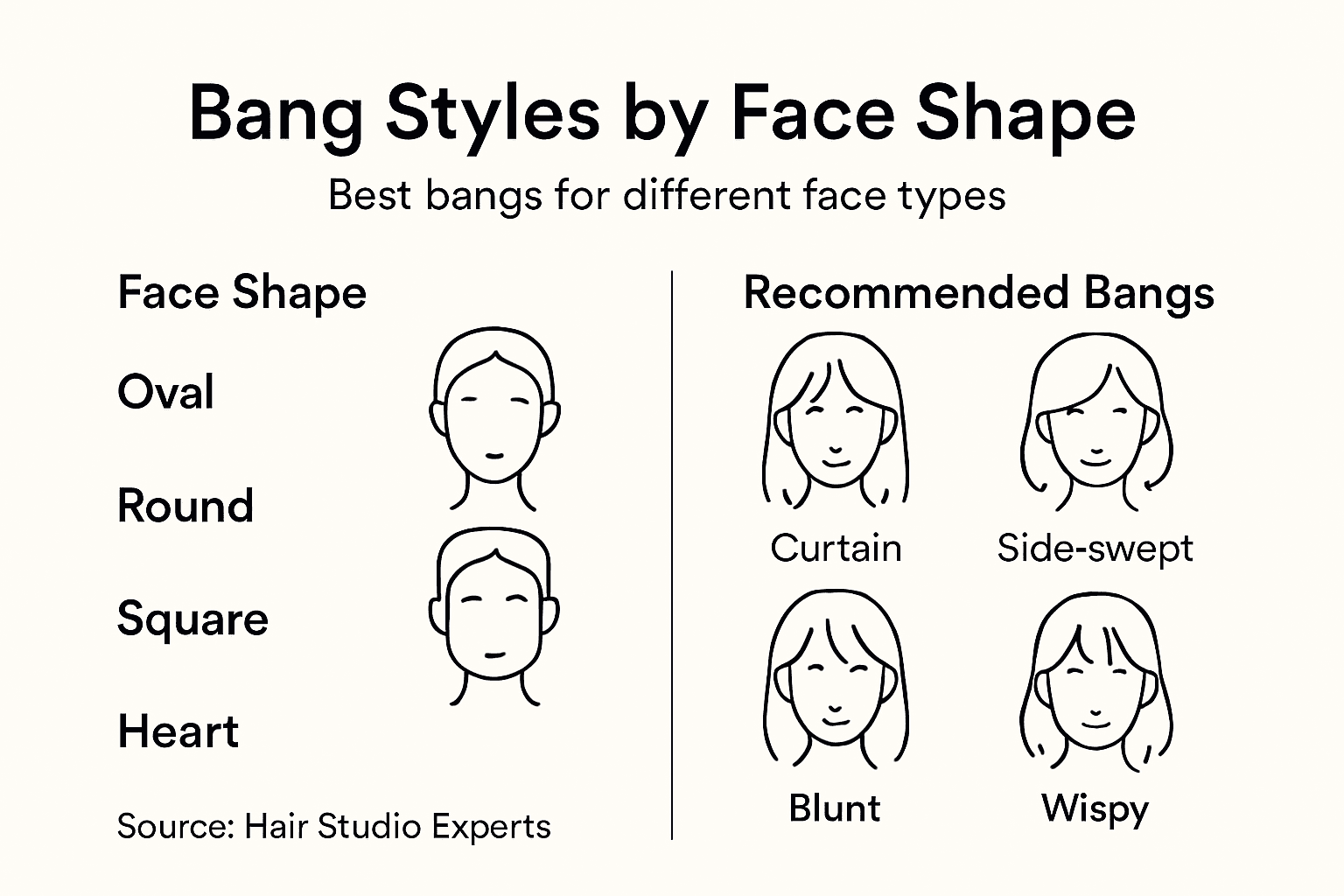 Bang Styles by Face Shape

Best bangs for different face types

Face Shape

Oval

Round

Square

Heart

Source: Hair Studio Experts

Recommended Bangs

Curtain

Side-swept

Blunt

Wispy