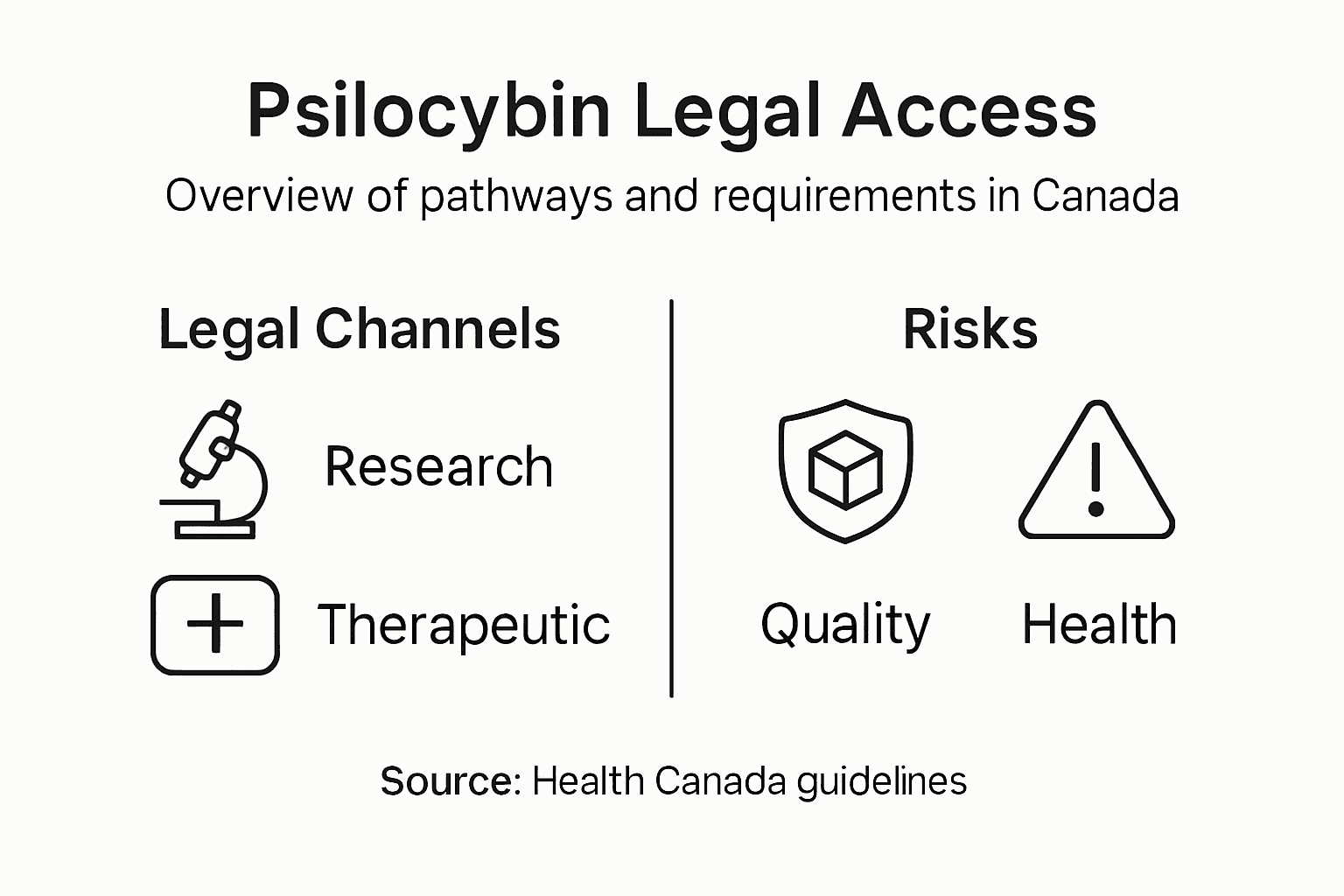 Psilocybin Legal Access

Overview of pathways and requirements in Canada

Legal Channels

Research

Therapeutic

Risks

Quality

Health

Source: Health Canada guidelines