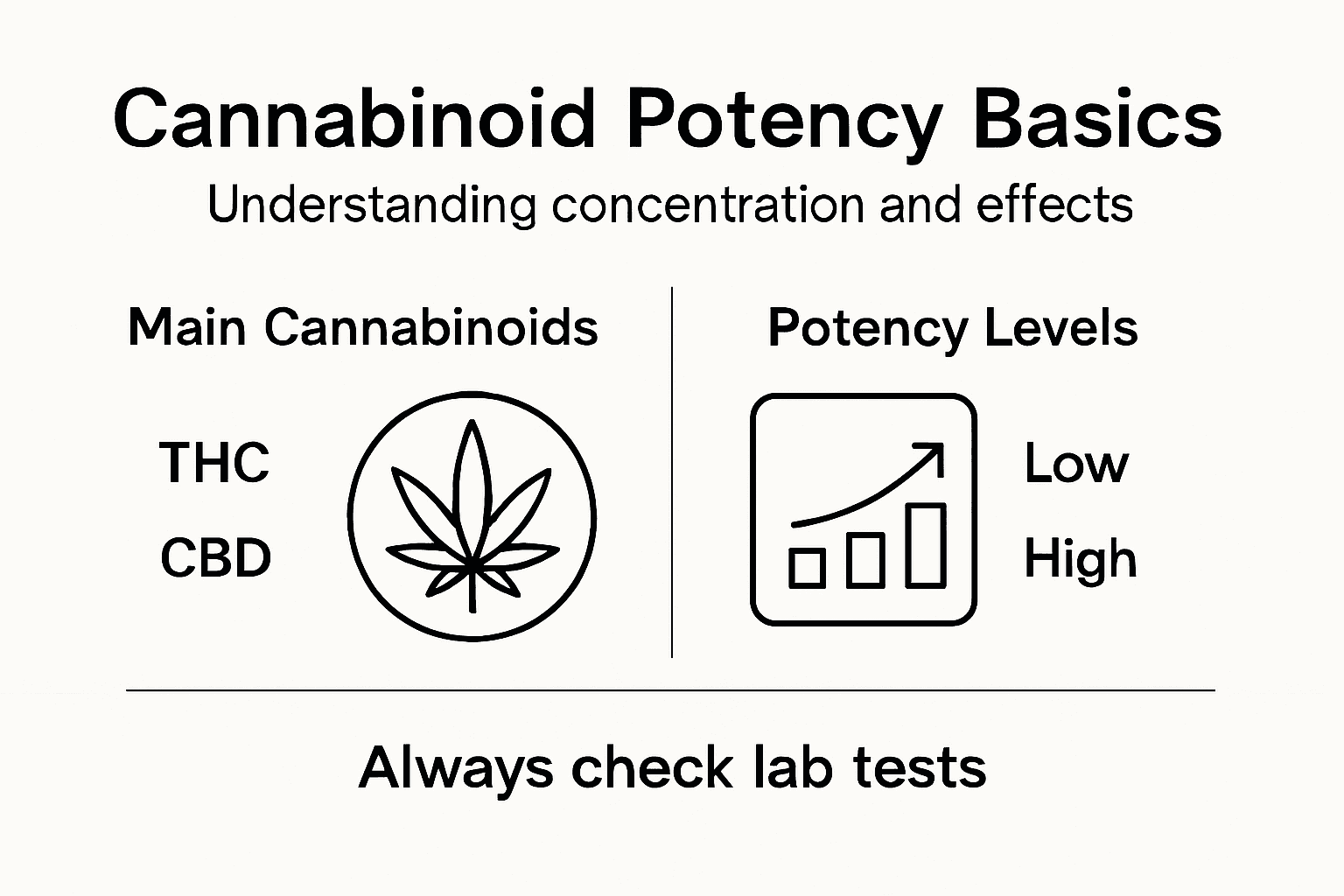 Cannabinoid Potency Basics

Understanding concentration and effects

Main Cannabinoids

THC

CBD

Potency Levels

Low

High

Always check lab tests