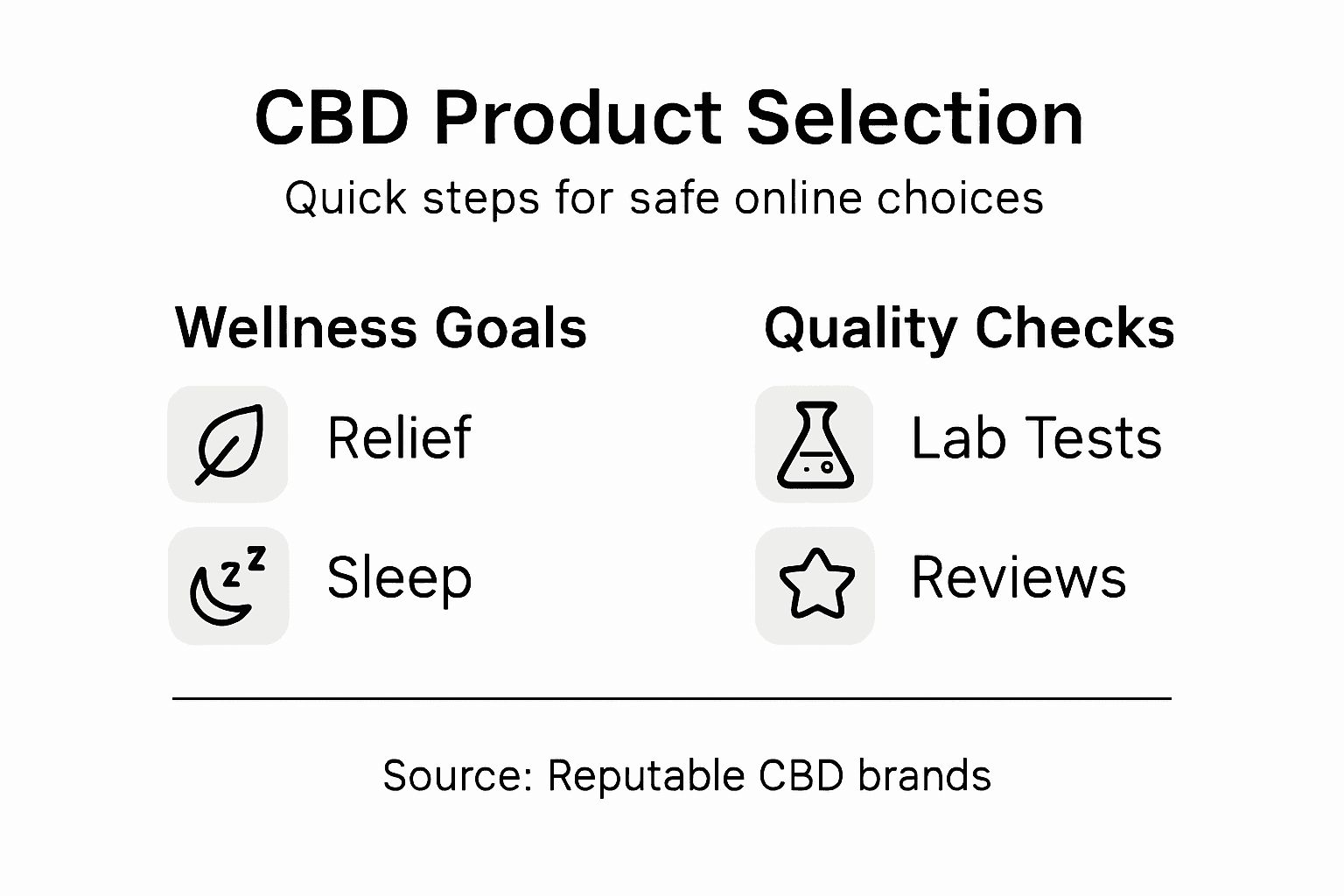 CBD Product Selection

Quick steps for safe online choices

Wellness Goals

Relief

Sleep

Quality Checks

Lab Tests

Reviews

Source: Reputable CBD brands