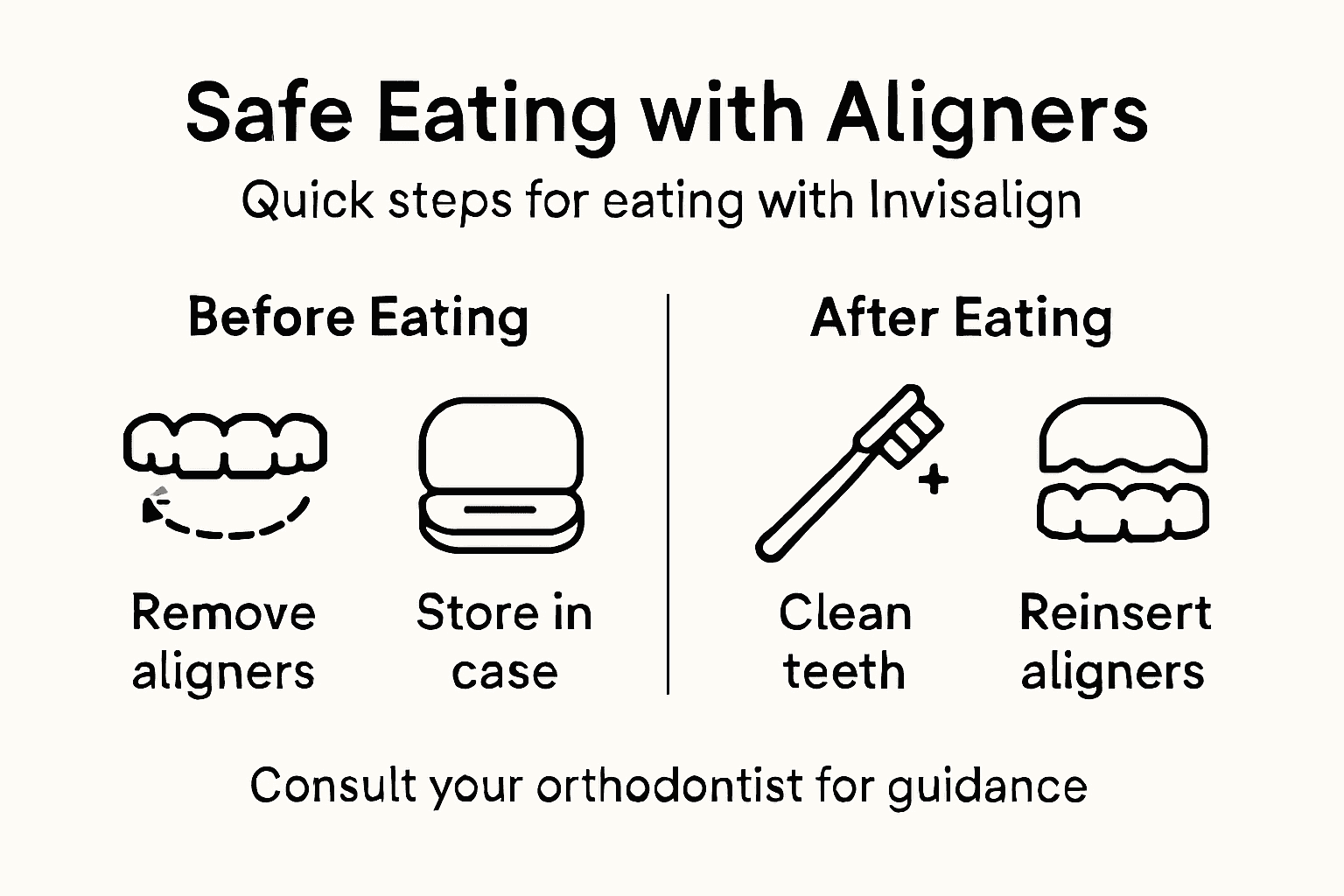 Safe Eating with Aligners

Quick steps for eating with Invisalign

Before Eating

Remove aligners

Store in case

After Eating

Clean teeth

Reinsert aligners

Consult your orthodontist for guidance