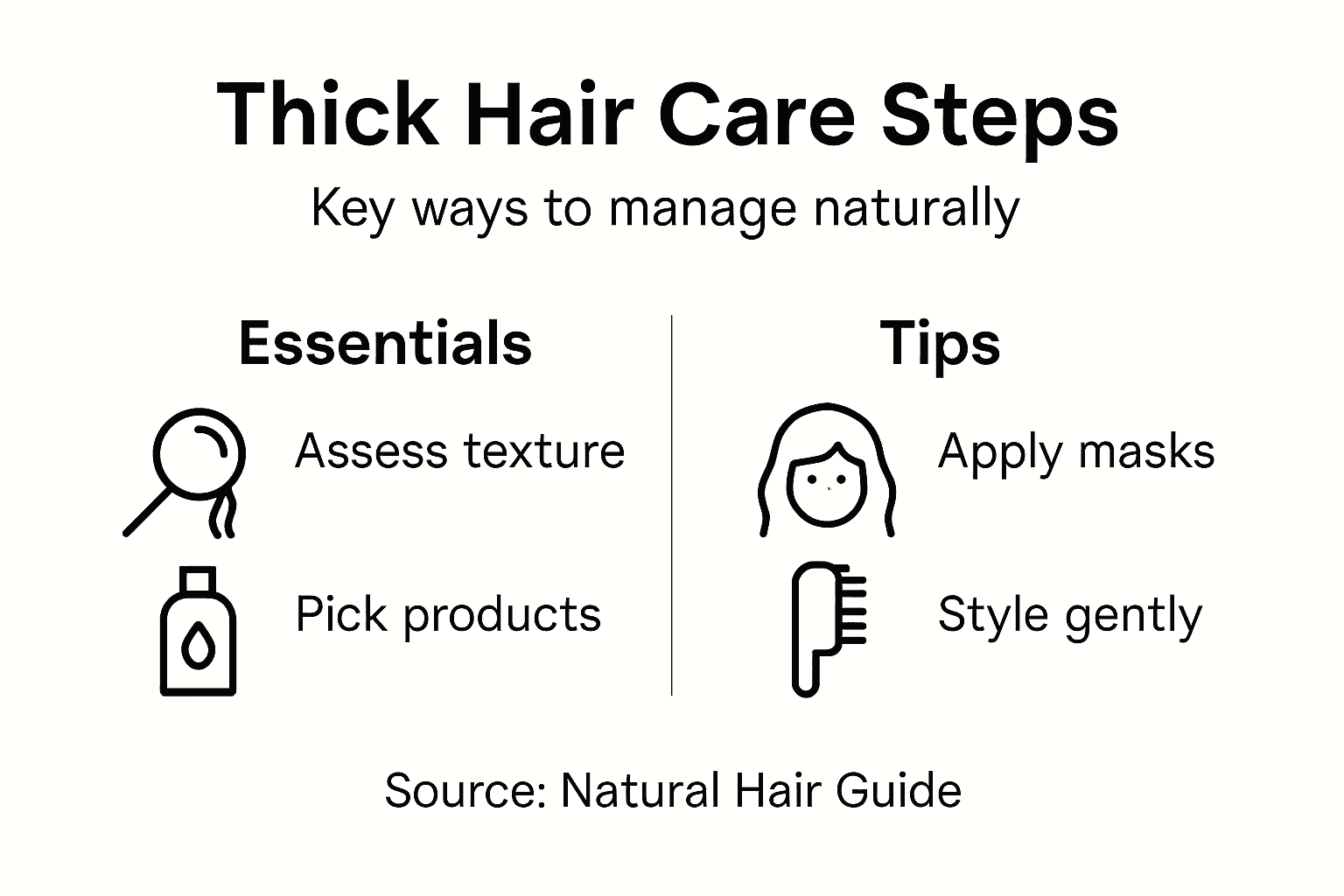 Thick Hair Care Steps

Key ways to manage naturally

Essentials

Assess texture

Pick products

Tips

Apply masks

Style gently

Source: Natural Hair Guide