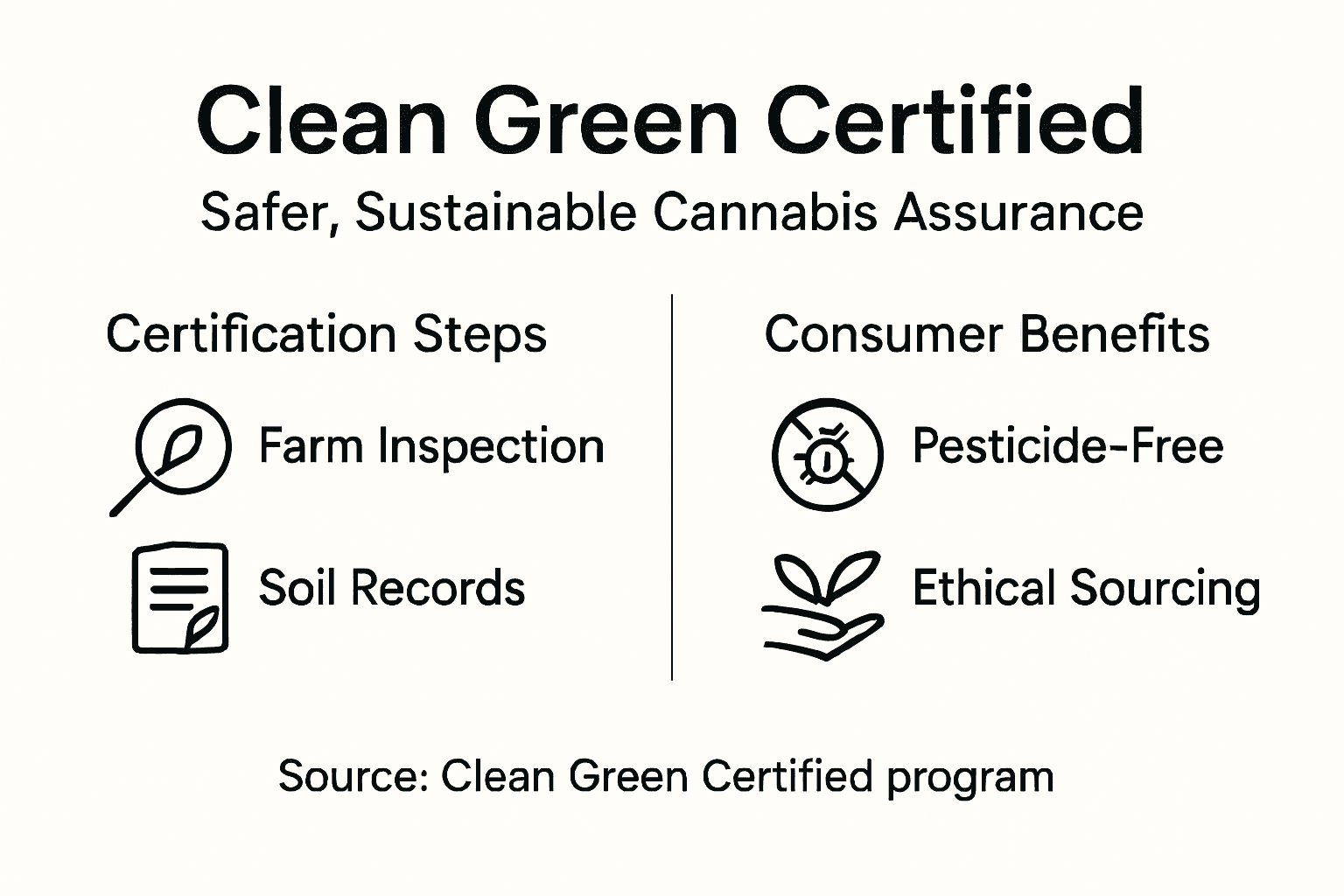 Clean Green Certified

Safer, Sustainable Cannabis Assurance

Certification Steps

Farm Inspection

Soil Records

Consumer Benefits

Pesticide-Free

Ethical Sourcing

Source: Clean Green Certified program