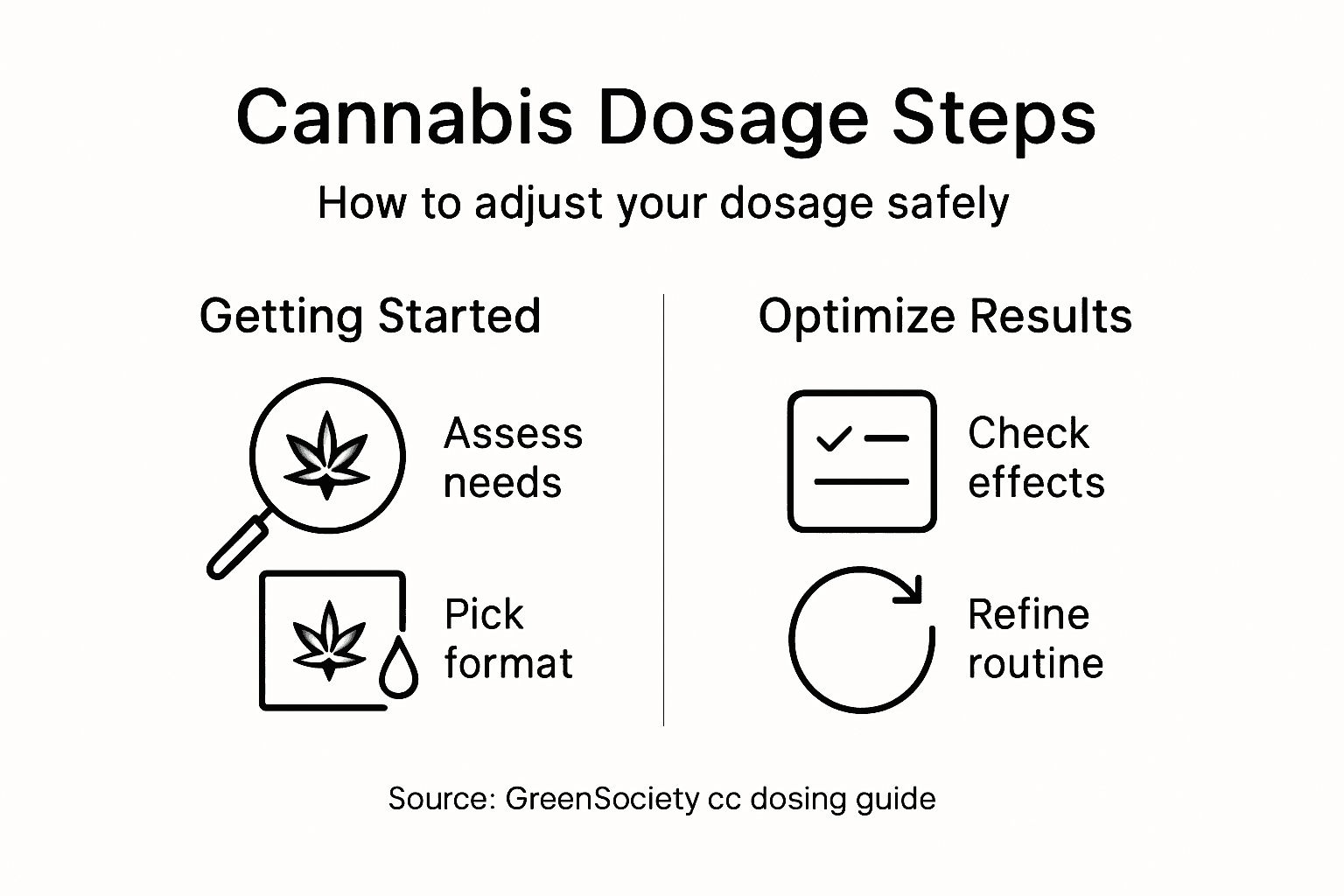 Cannabis Dosage Steps

How to adjust your dosage safely

Getting Started

Assess needs

Pick format

Optimize Results

Check effects

Refine routine

Source: GreenSociety cc dosing guide