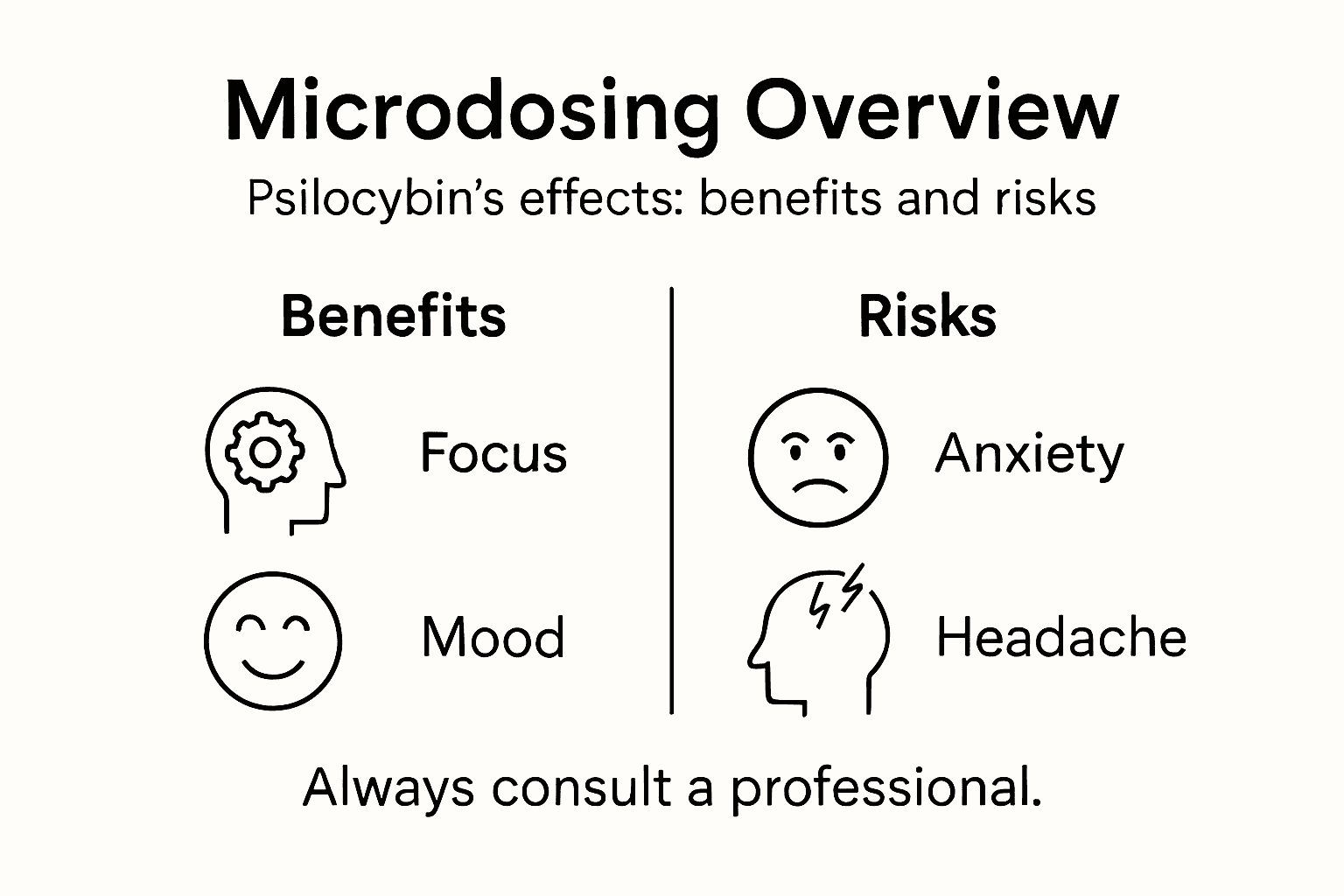 Microdosing Overview

Psilocybin's effects: benefits and risks

Benefits

Focus

Mood

Risks

Anxiety

Headache

Always consult a professional.