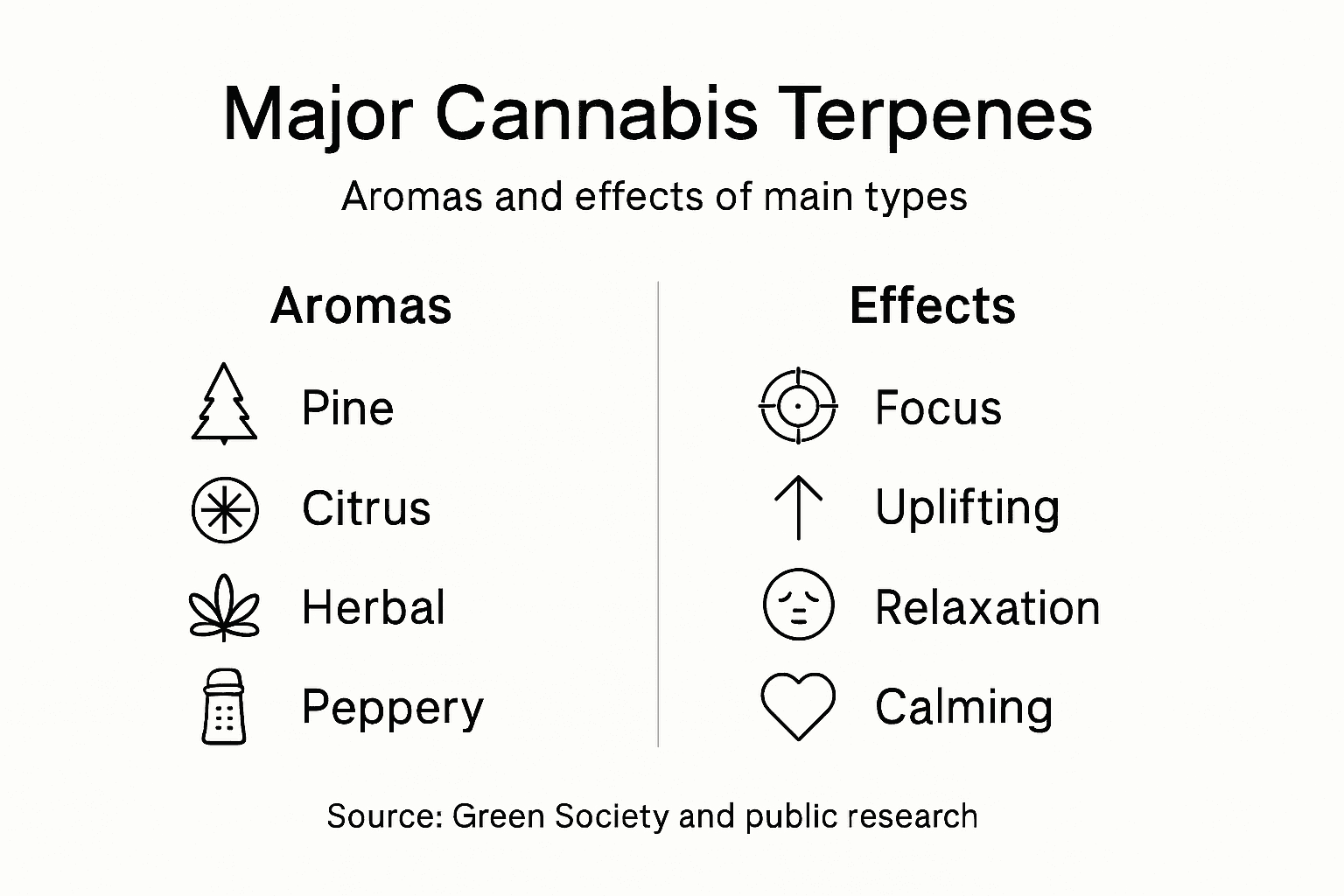 Major Cannabis Terpenes

Aromas and effects of main types

Aromas

Pine

Citrus

Herbal

Peppery

Effects

Focus

Uplifting

Relaxation

Calming

Source: Green Society and public research