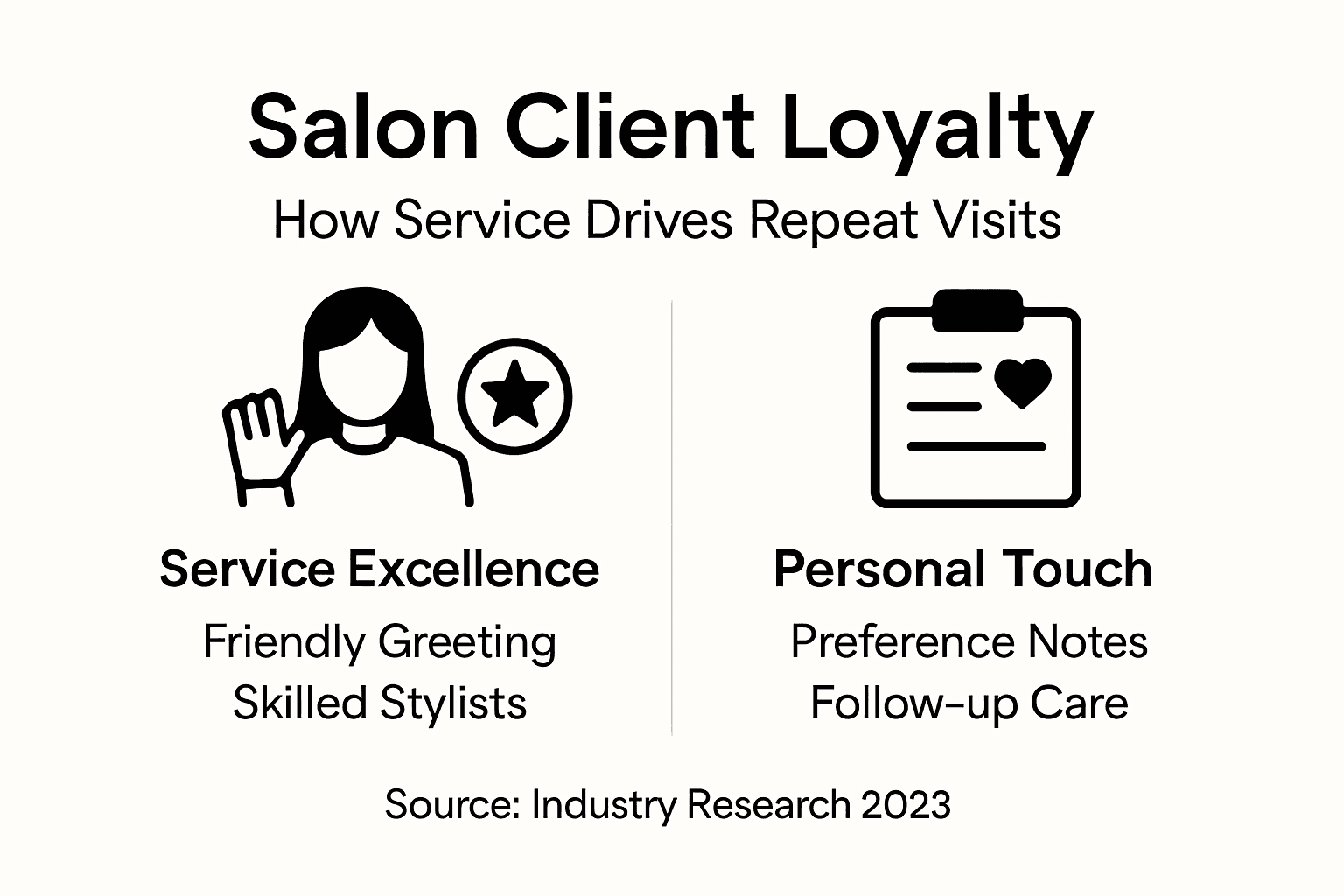 Salon Client Loyalty

How Service Drives Repeat Visits

Service Excellence

Friendly Greeting
Skilled Stylists

Personal Touch

Preference Notes
Follow-up Care

Source: Industry Research 2023