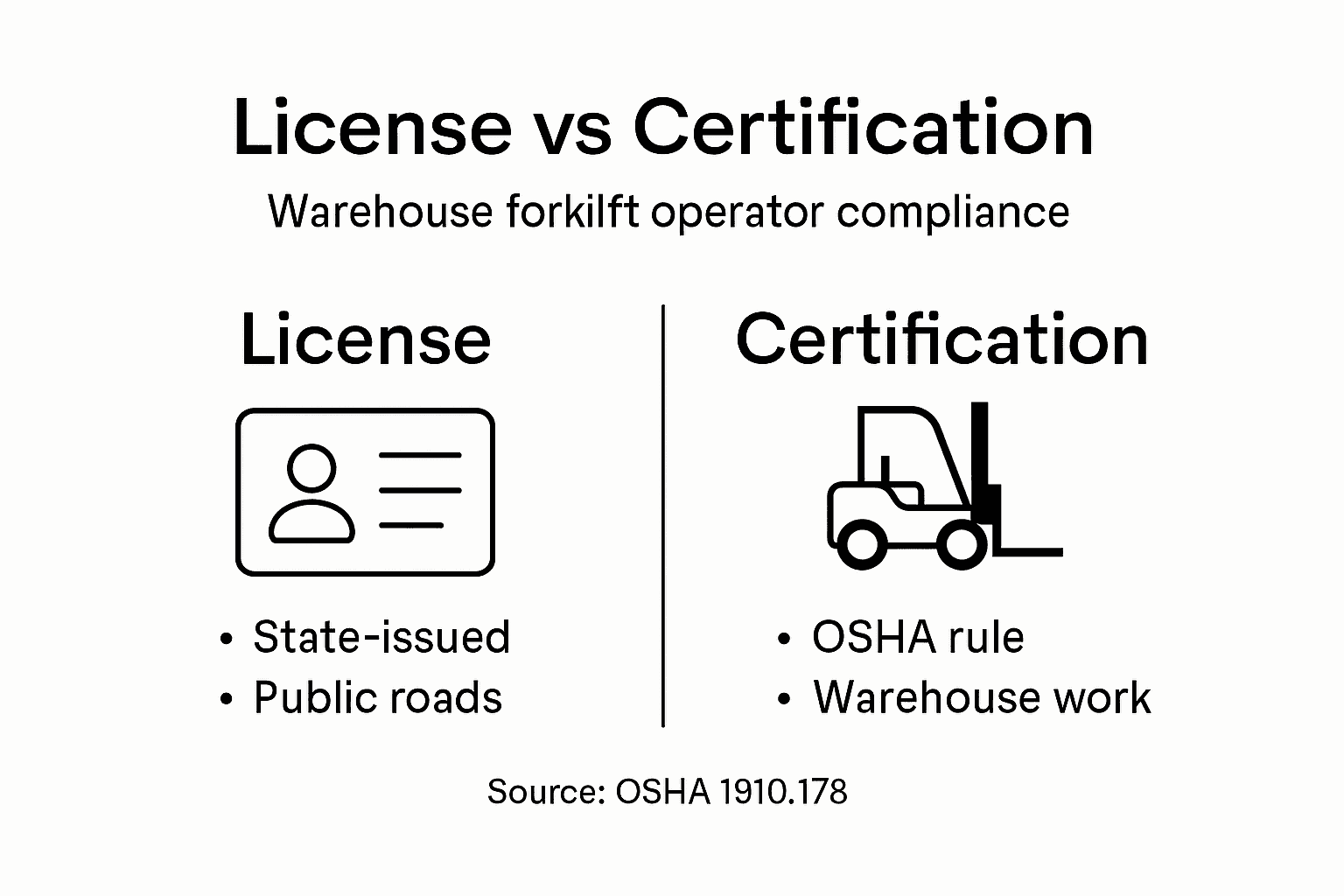 License vs Certification

Warehouse forkilft operator compliance

License

• State-issued
• Public roads

Certification

• OSHA rule
• Warehouse work

Source: OSHA 1910.178