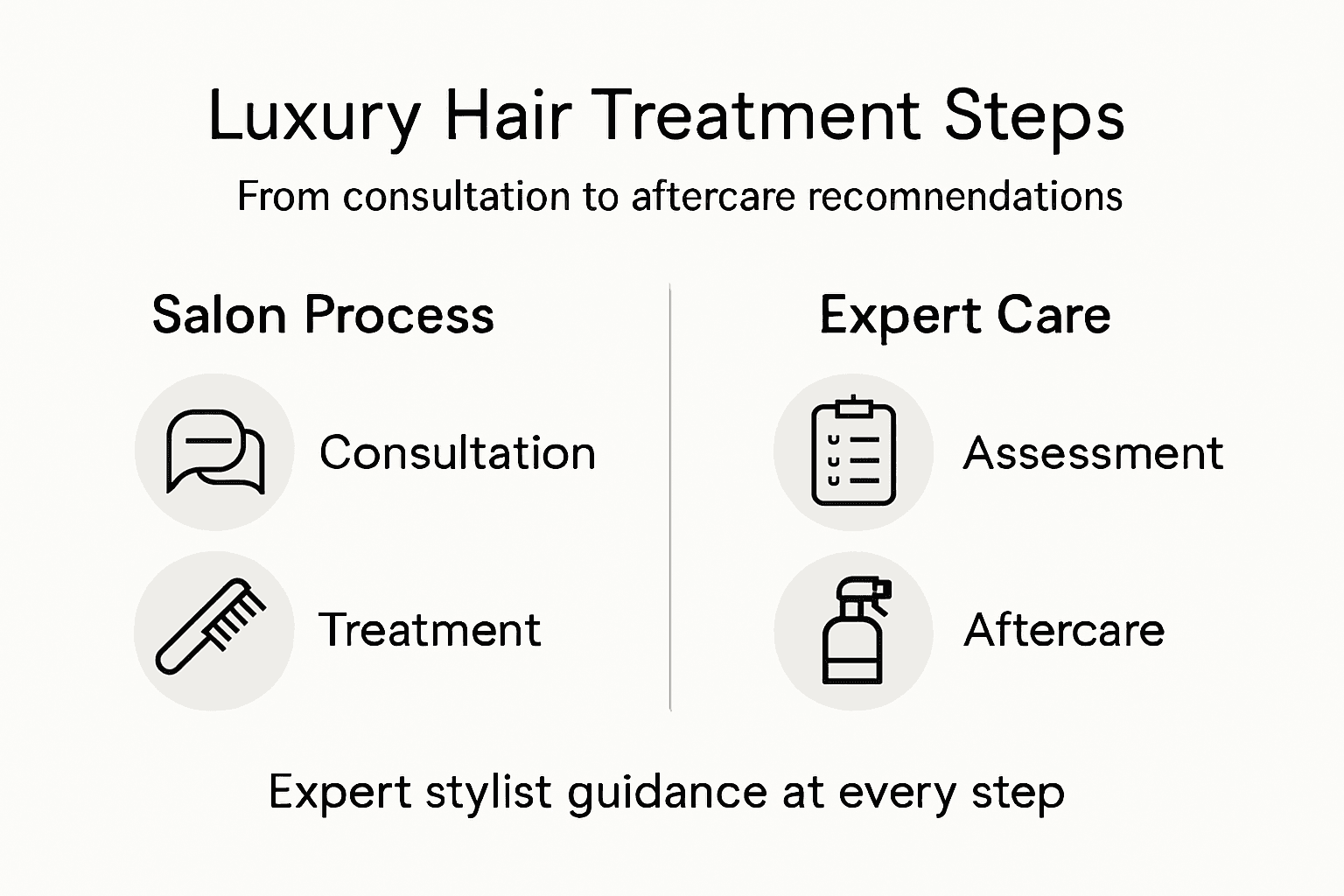 Luxury Hair Treatment Steps

From consultation to aftercare recomnendations

Salon Process

Consultation

Treatment

Expert Care

Assessment

Aftercare

Expert stylist guidance at every step