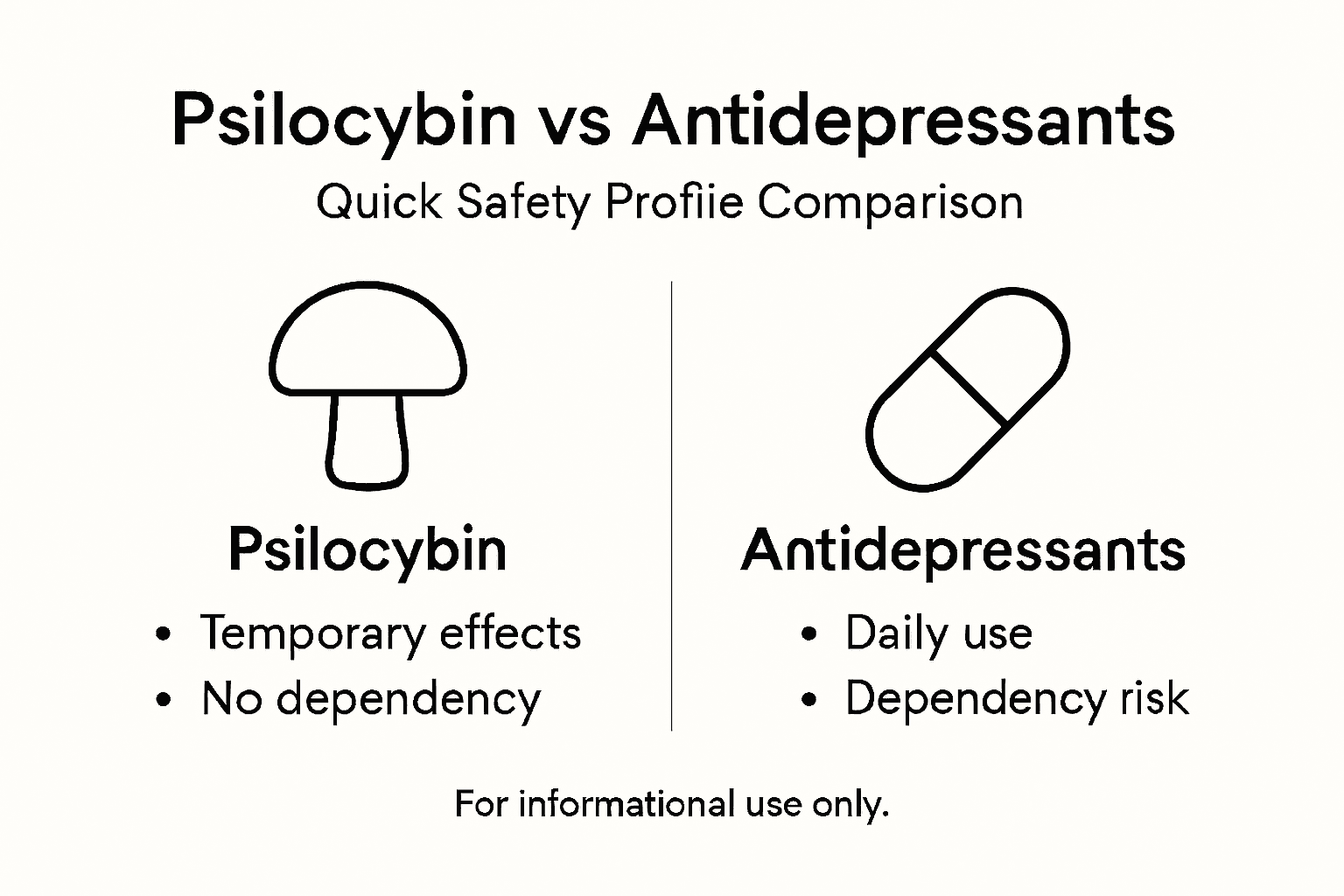 Psilocybin vs Antidepressants
Quick Safety Profiie Comparison

Psilocybin
• Temporary effects
• No dependency

Antidepressants
• Daily use
• Dependency risk

For informational use only.