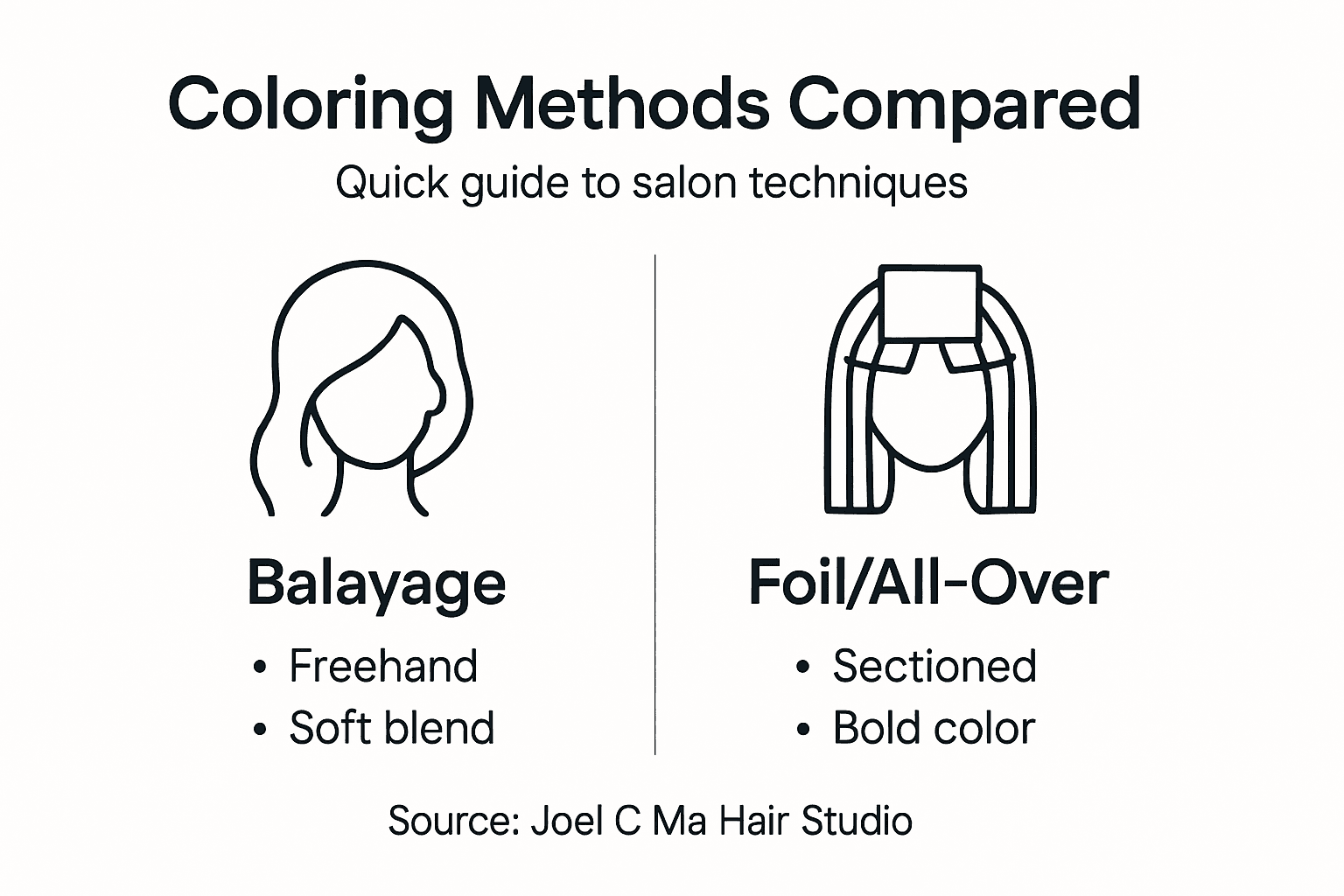 Coloring Methods Compared

Quick guide to salon techniques

Balayage

• Freehand
• Soft blend

Foil/All-Over

• Sectioned
• Bold color

Source: Joel C Ma Hair Studio