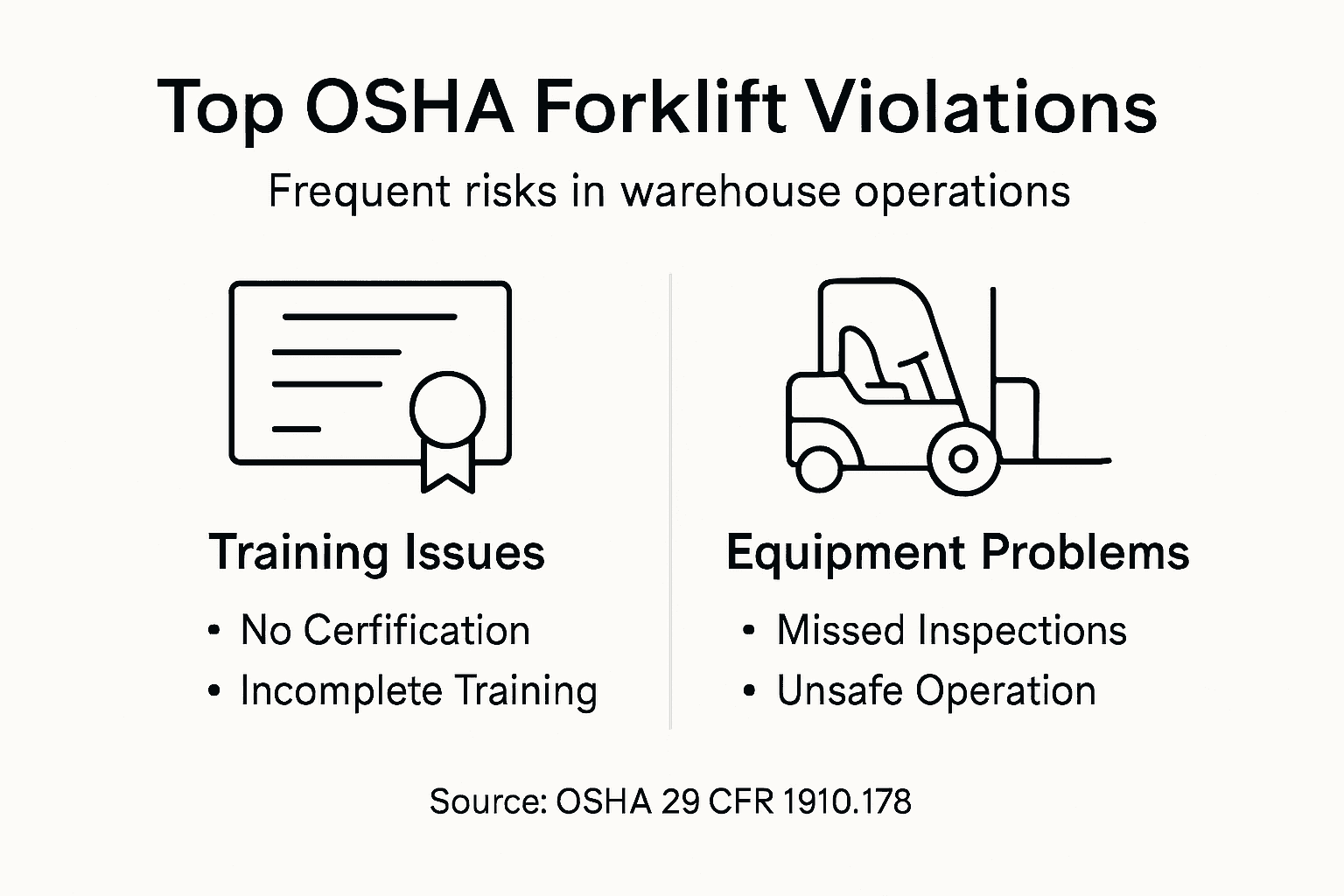 Top OSHA Forklift Violations

Frequent risks in warehouse operations

Training Issues

• No Cerfification
• Incomplete Training

Equipment Problems

• Missed Inspections
• Unsafe Operation

Source: OSHA 29 CFR 1910.178