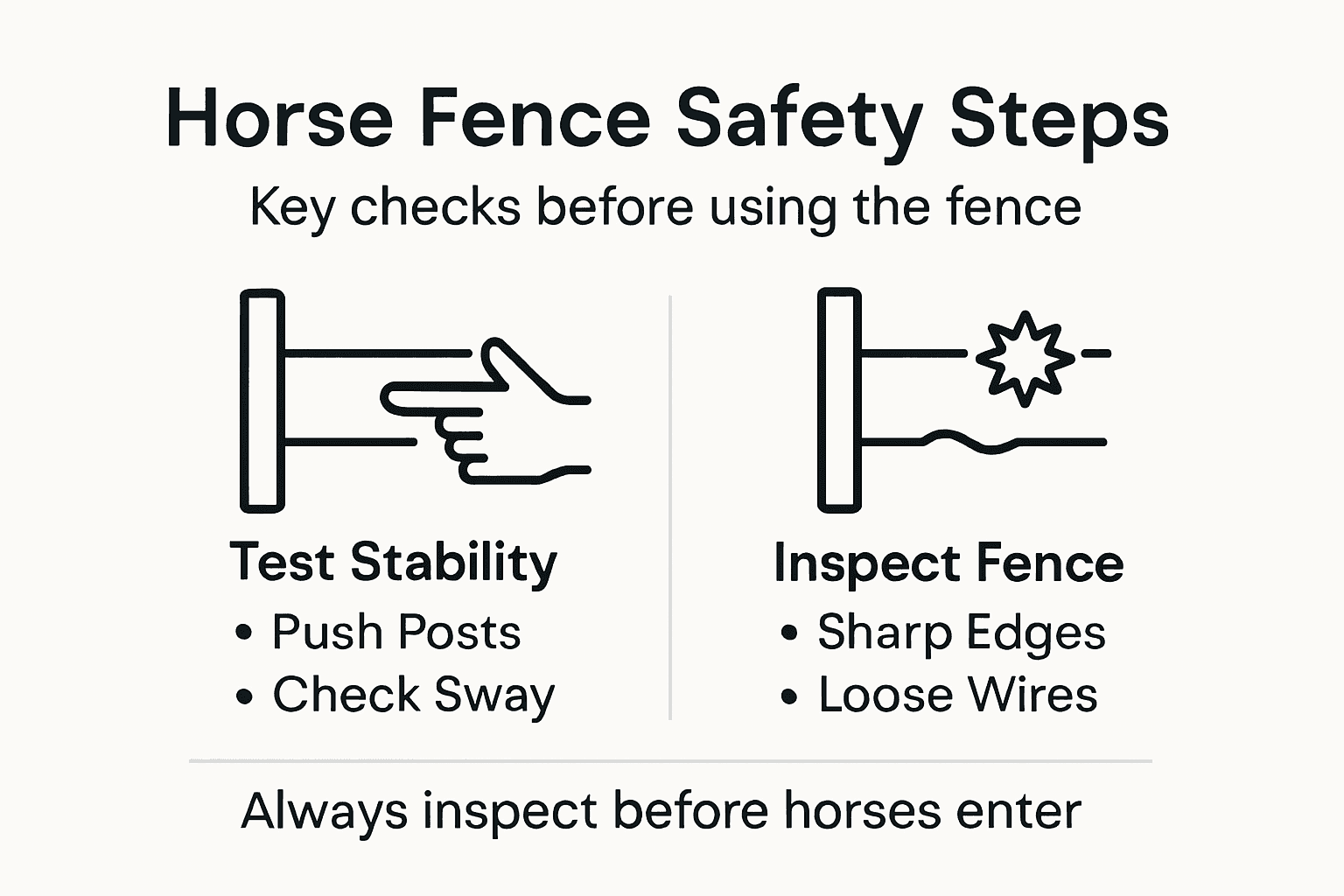 Horse Fence Safety Steps

Key checks before using the fence

Test Stability
• Push Posts
• Check Sway

Inspect Fence
• Sharp Edges
• Loose Wires

Always inspect before horses enter