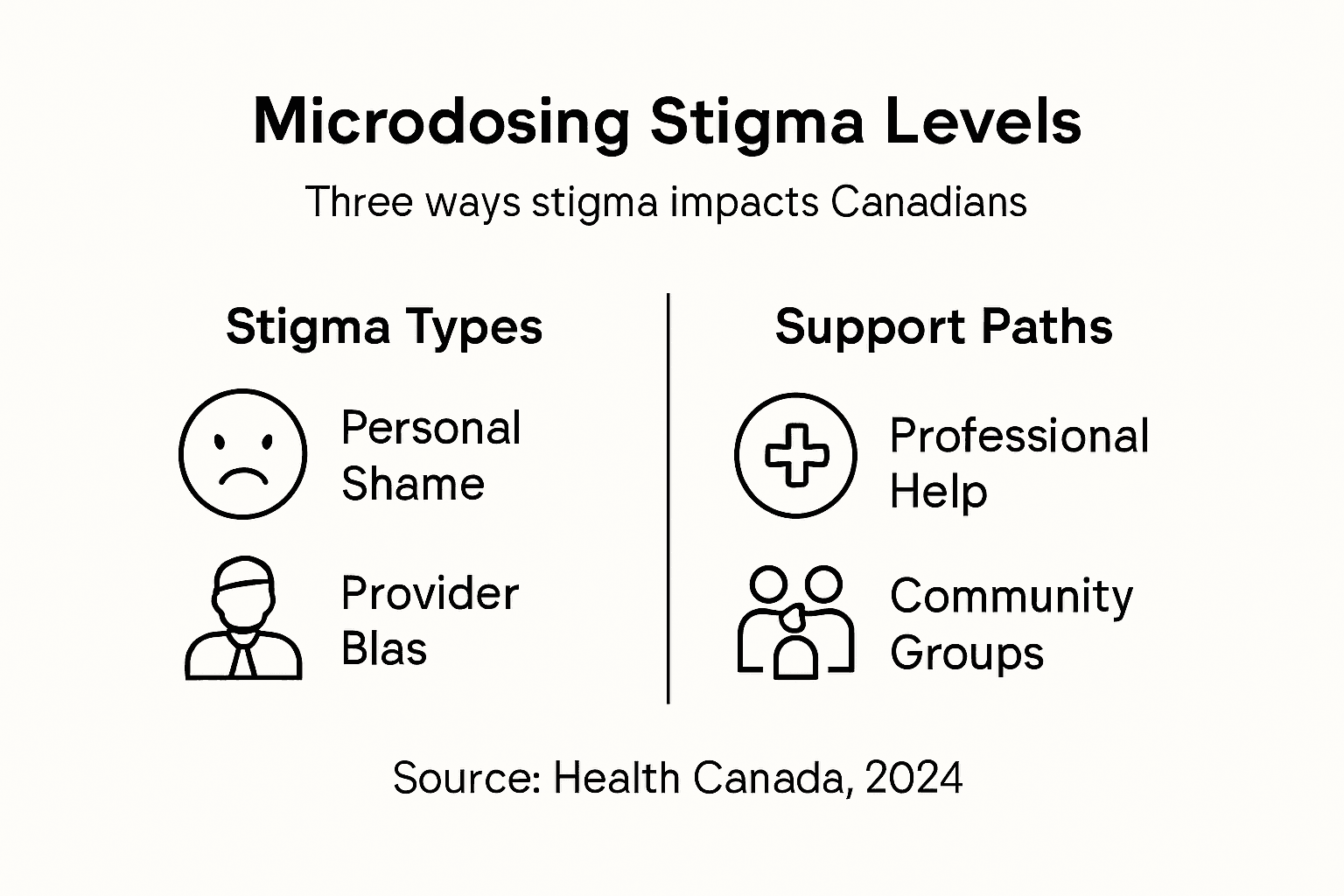 Microdosing Stigma Levels

Three ways stigma impacts Canadians

Stigma Types

Personal Shame

Provider Blas

Support Paths

Professional Help

Community Groups

Source: Health Canada, 2024