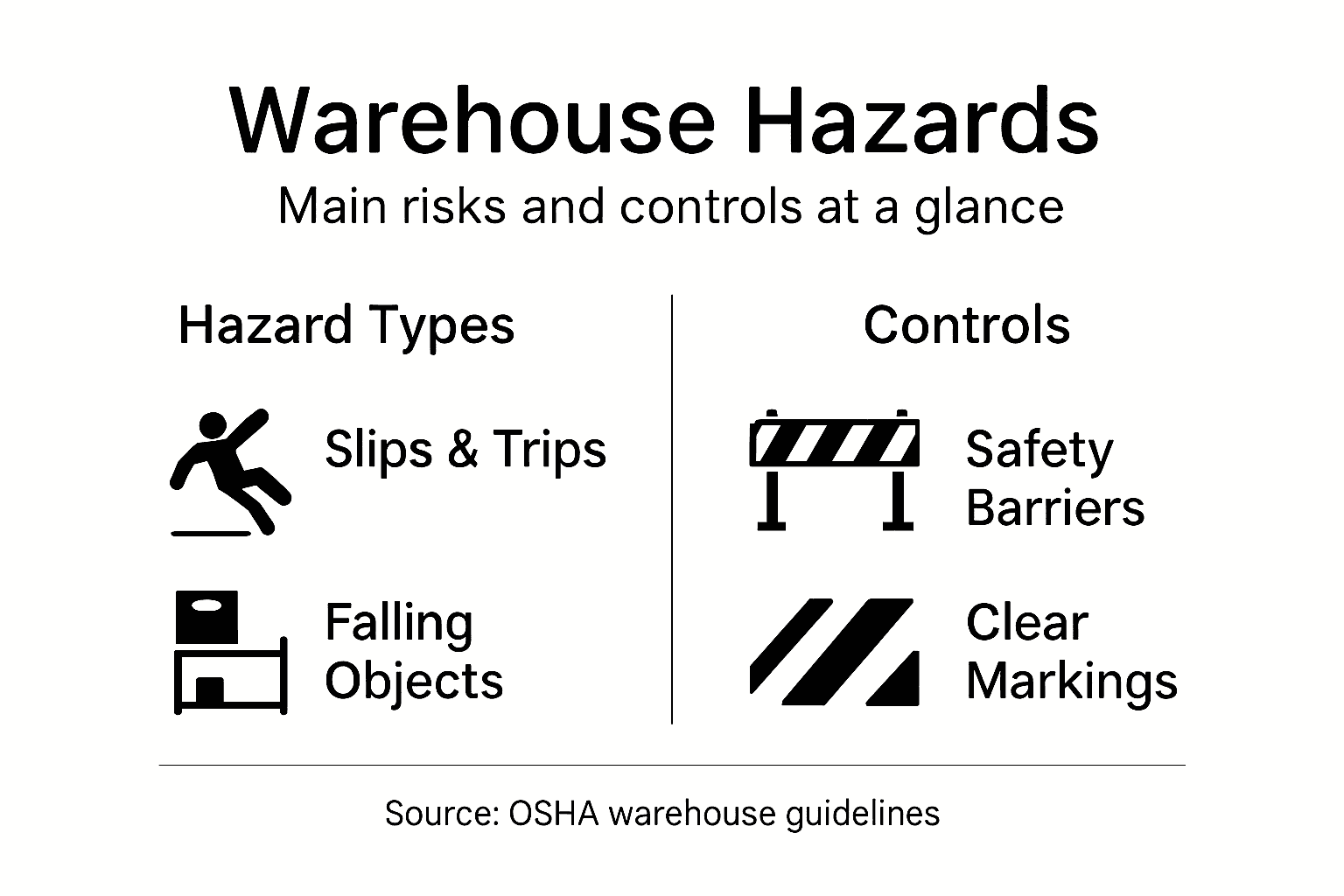 Warehouse Hazards

Main risks and controls at a glance

Hazard Types

Slips & Trips

Falling Objects

Controls

Safety Barriers

Clear Markings

Source: OSHA warehouse guidelines