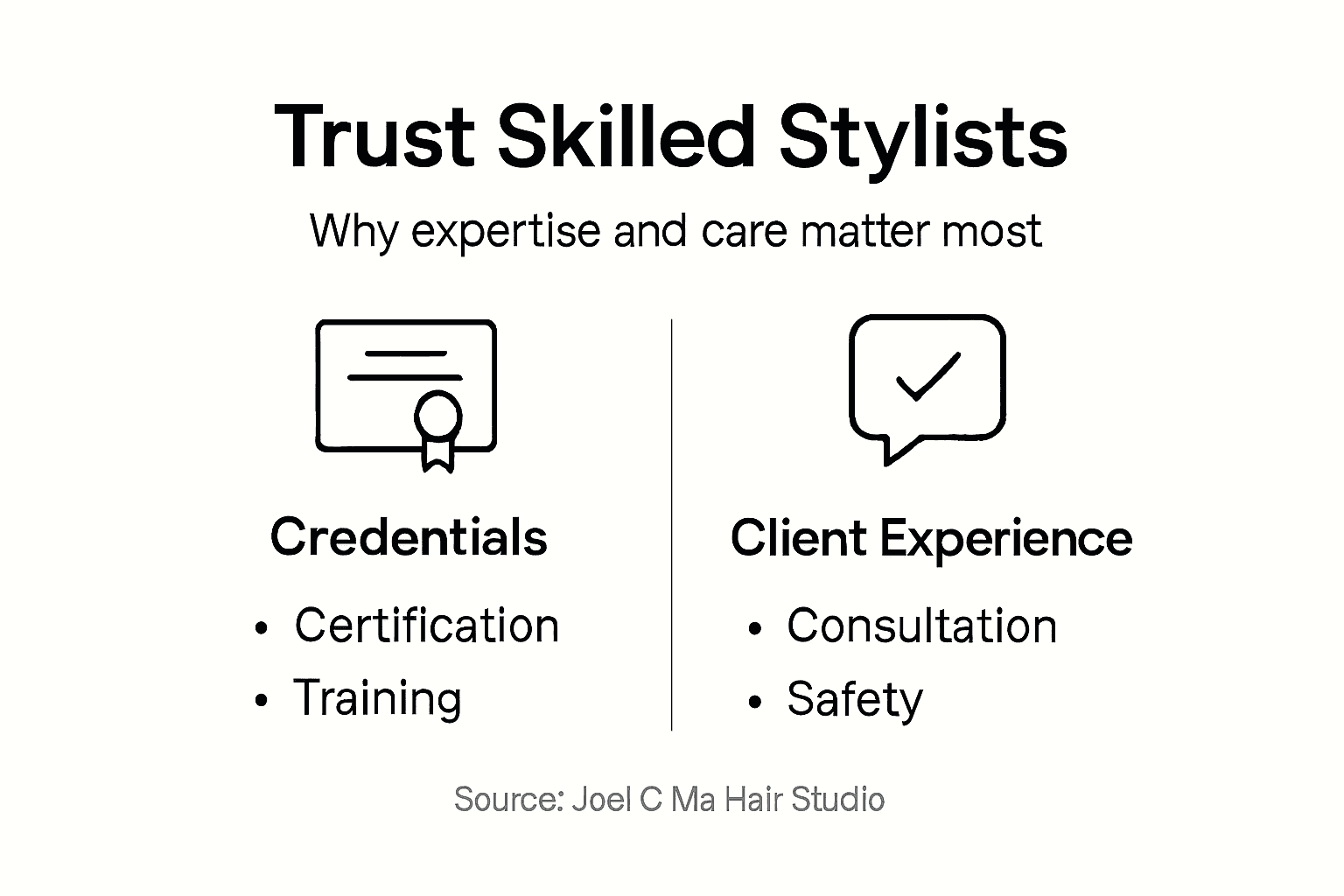 Trust Skilled Stylists

Why expertise and care matter most

Credentials

• Certification
• Training

Client Experience

• Consultation
• Safety

Source: Joel C Ma Hair Studio