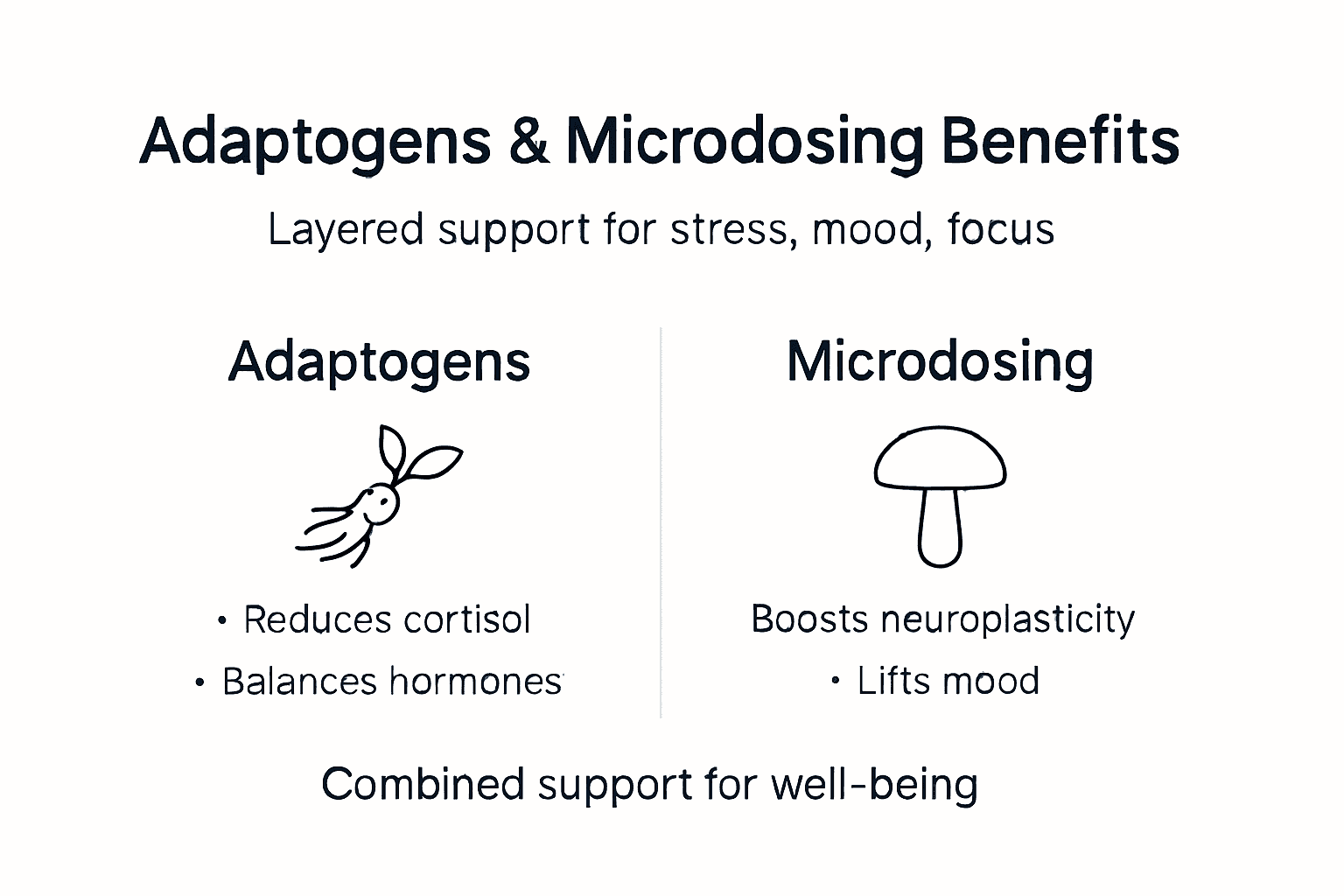 Adaptogens & Microdosing Benefits

Layered support for stress, mood, focus

Adaptogens

• Reduces cortisol

• Balances hormones

Microdosing

Boosts neuroplasticity

• Lifts mood

Combined support for well-being